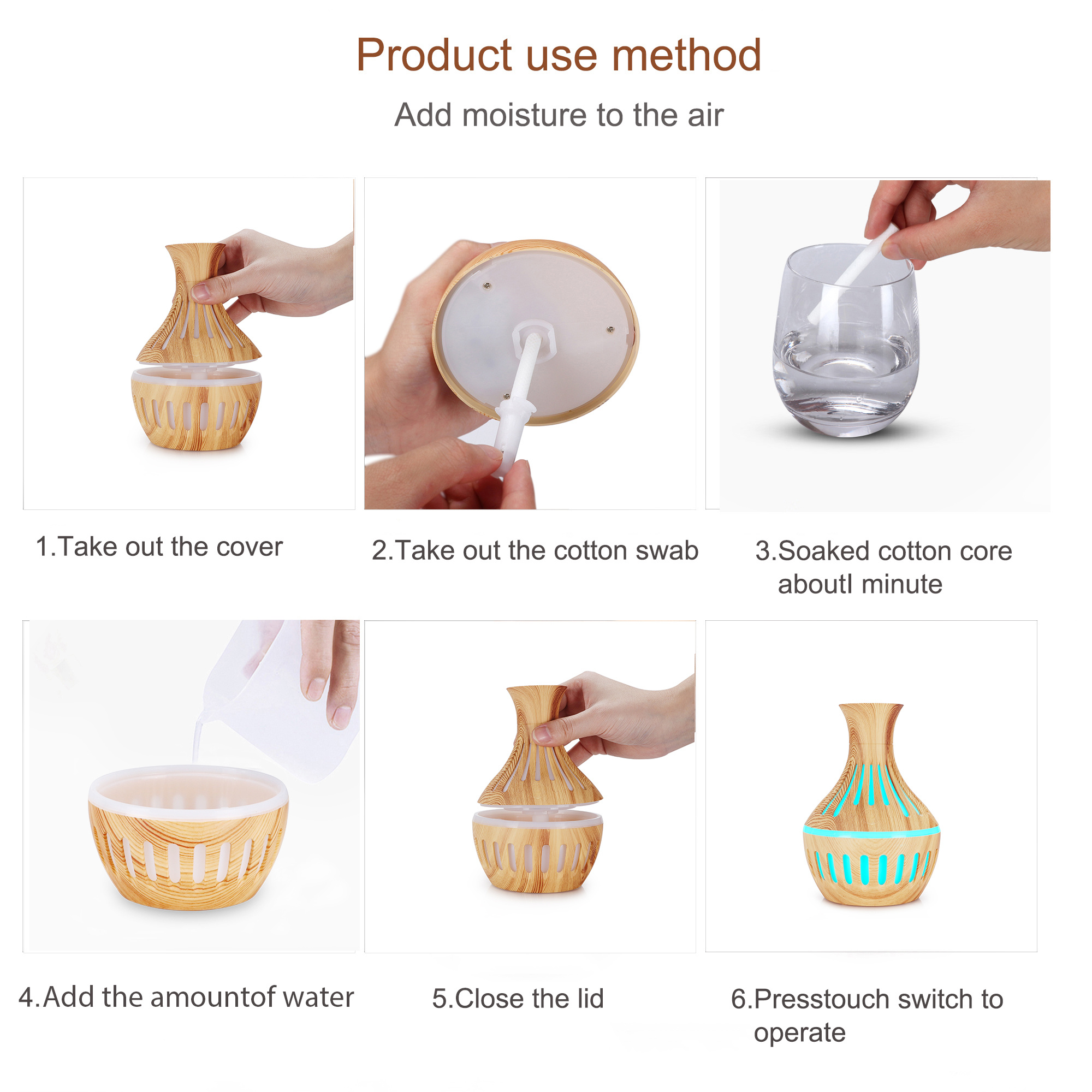 Product use method

Add moisture to the air

1.Take out the cover

2.Take out the cotton swab

3.Soaked cotton core aboutl minute

4.Add the amountof water

5.Close the lid

6.Presstouch switch to operate