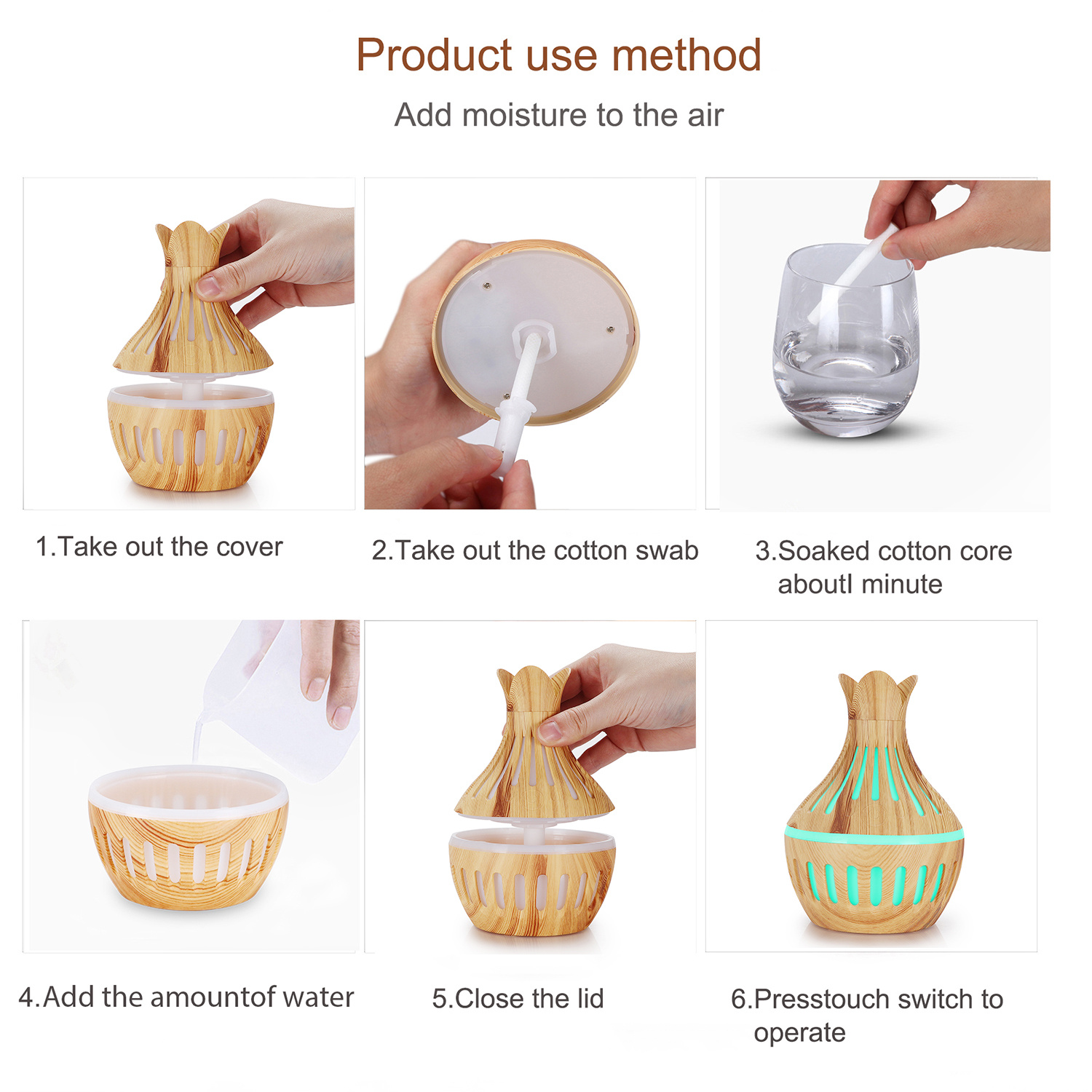 Product use method

Add moisture to the air

1.Take out the cover

2.Take out the cotton swab

3.Soaked cotton core aboutl minute

4.Add the amountof water

5.Close the lid

6.Presstouch switch to operate