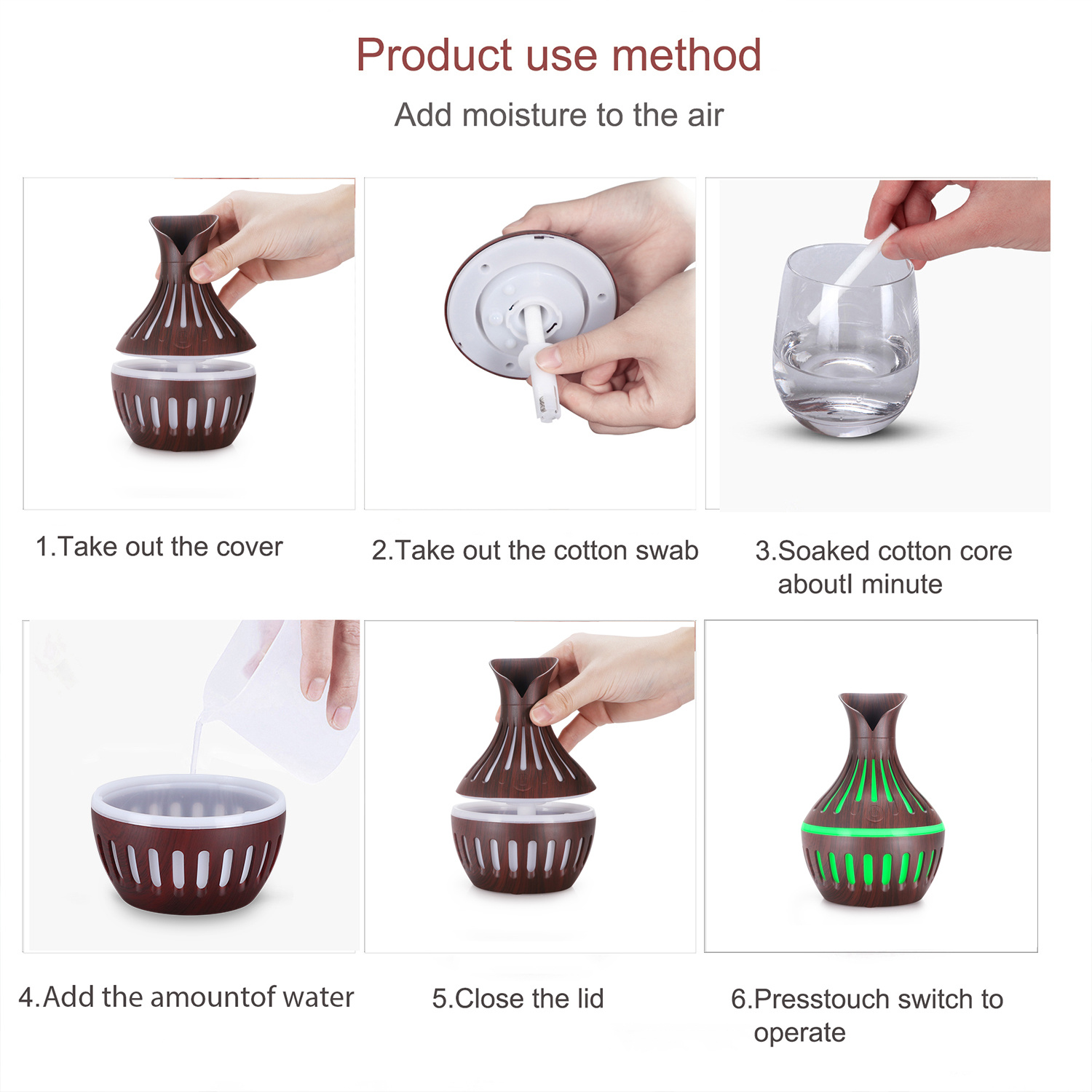 Product use method

Add moisture to the air

1.Take out the cover

2.Take out the cotton swab

3.Soaked cotton core aboutl minute

4.Add the amountof water

5.Close the lid

6.Presstouch switch to operate