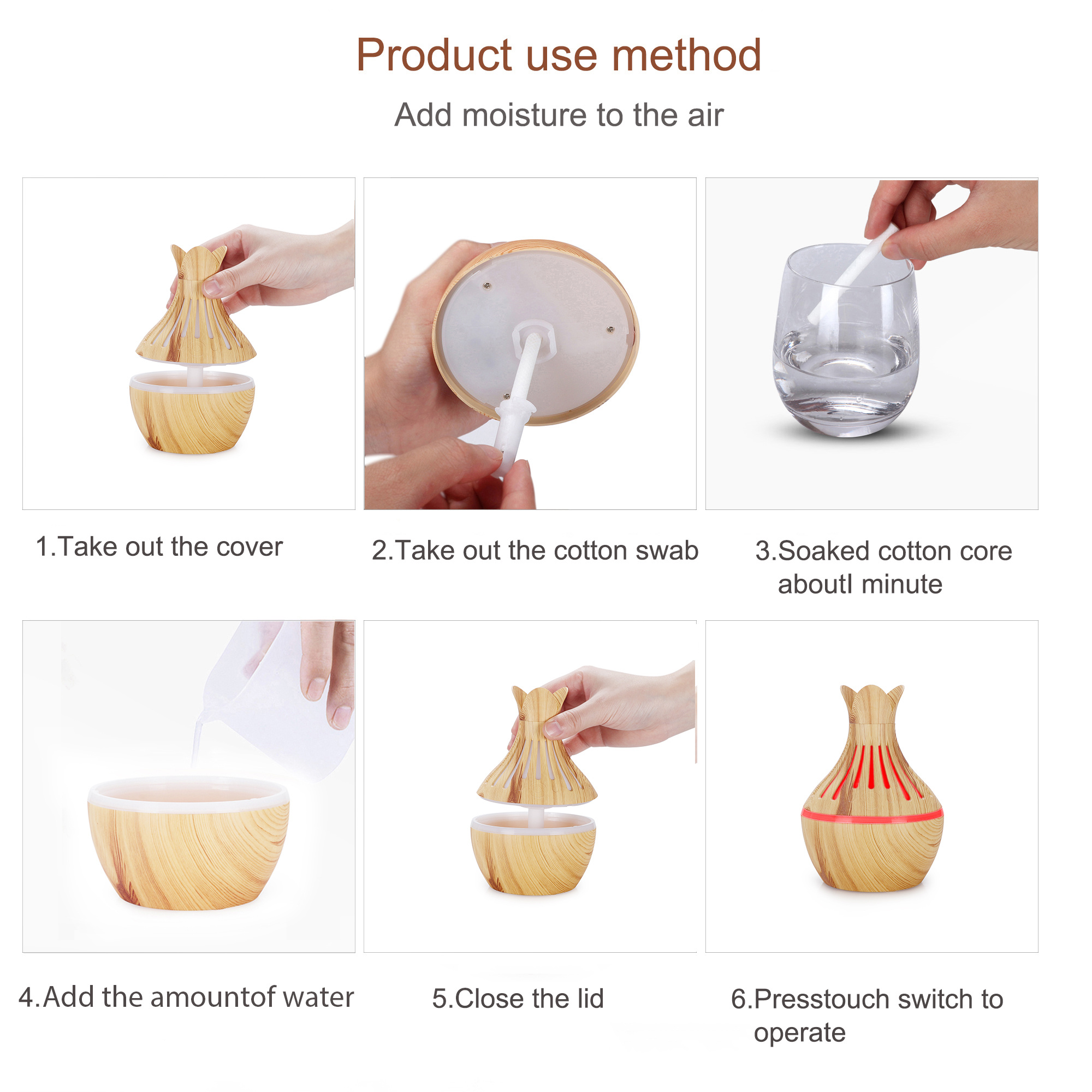 Product use method

Add moisture to the air

1.Take out the cover

2.Take out the cotton swab

3.Soaked cotton core aboutl minute

4.Add the amountof water

5.Close the lid

6.Presstouch switch to operate