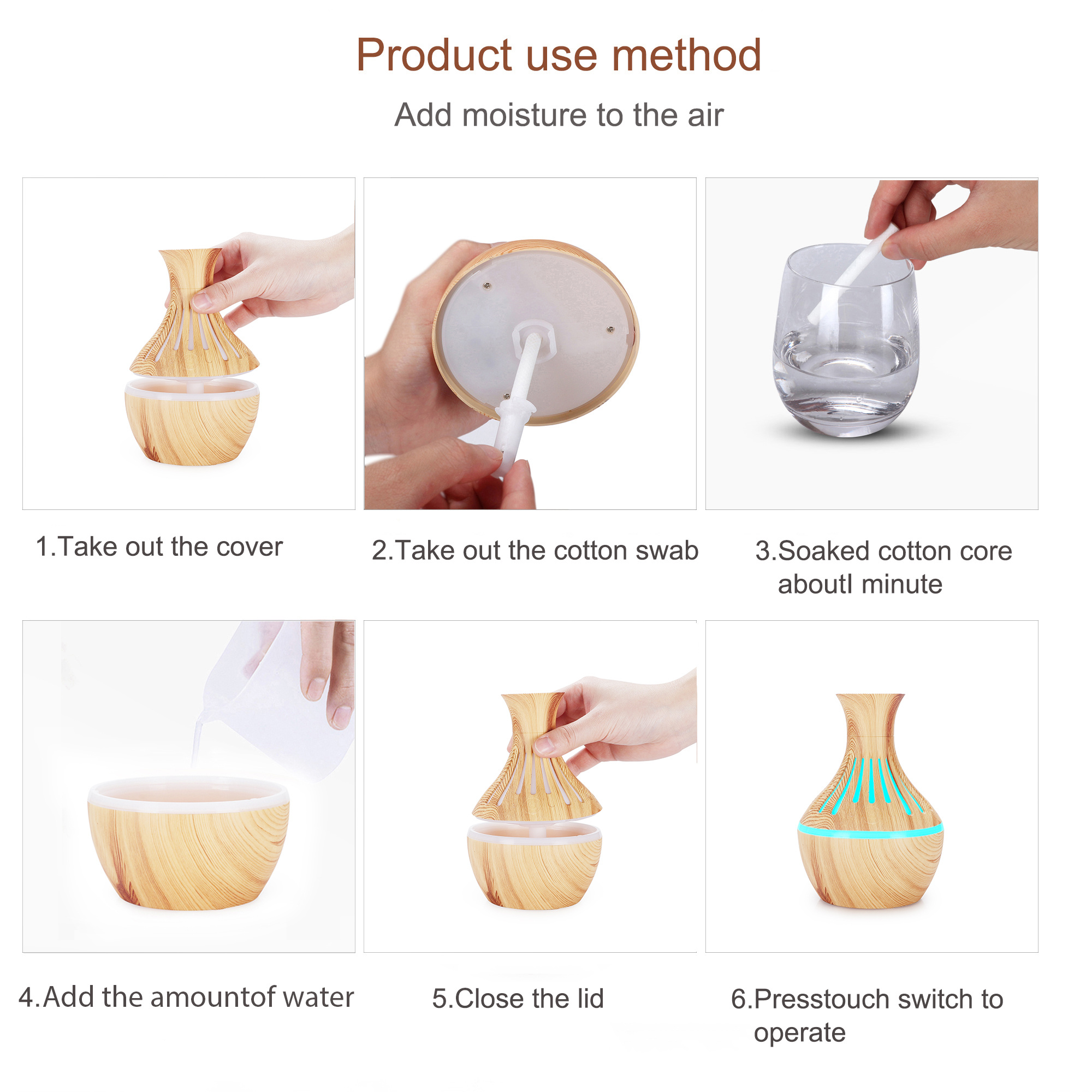 Product use method

Add moisture to the air

1.Take out the cover

2.Take out the cotton swab

3.Soaked cotton core aboutl minute

4.Add the amountof water

5.Close the lid

6.Presstouch switch to operate