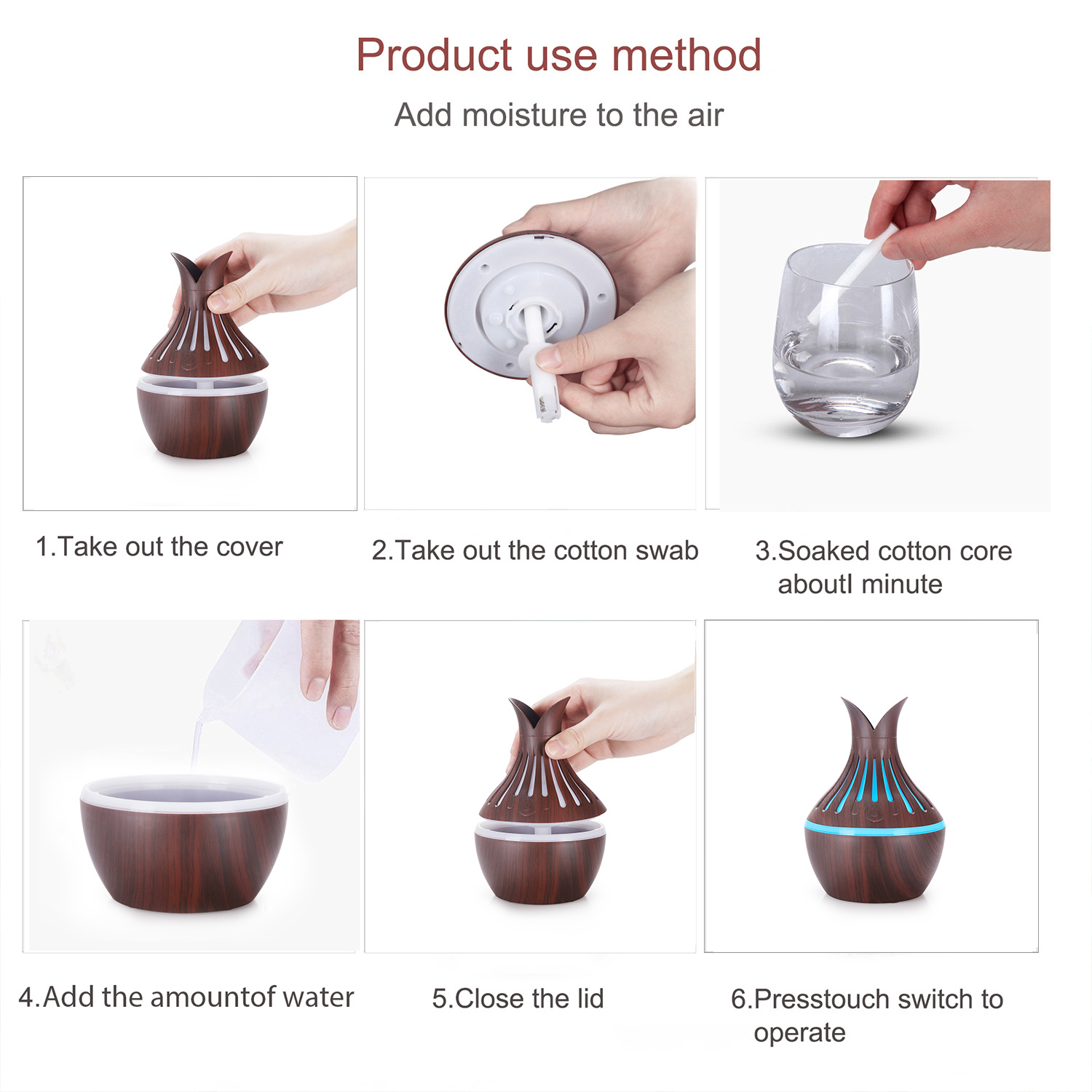 Product use method

Add moisture to the air

1.Take out the cover

2.Take out the cotton swab

3.Soaked cotton core aboutl minute

4.Add the amountof water

5.Close the lid

6.Presstouch switch to operate