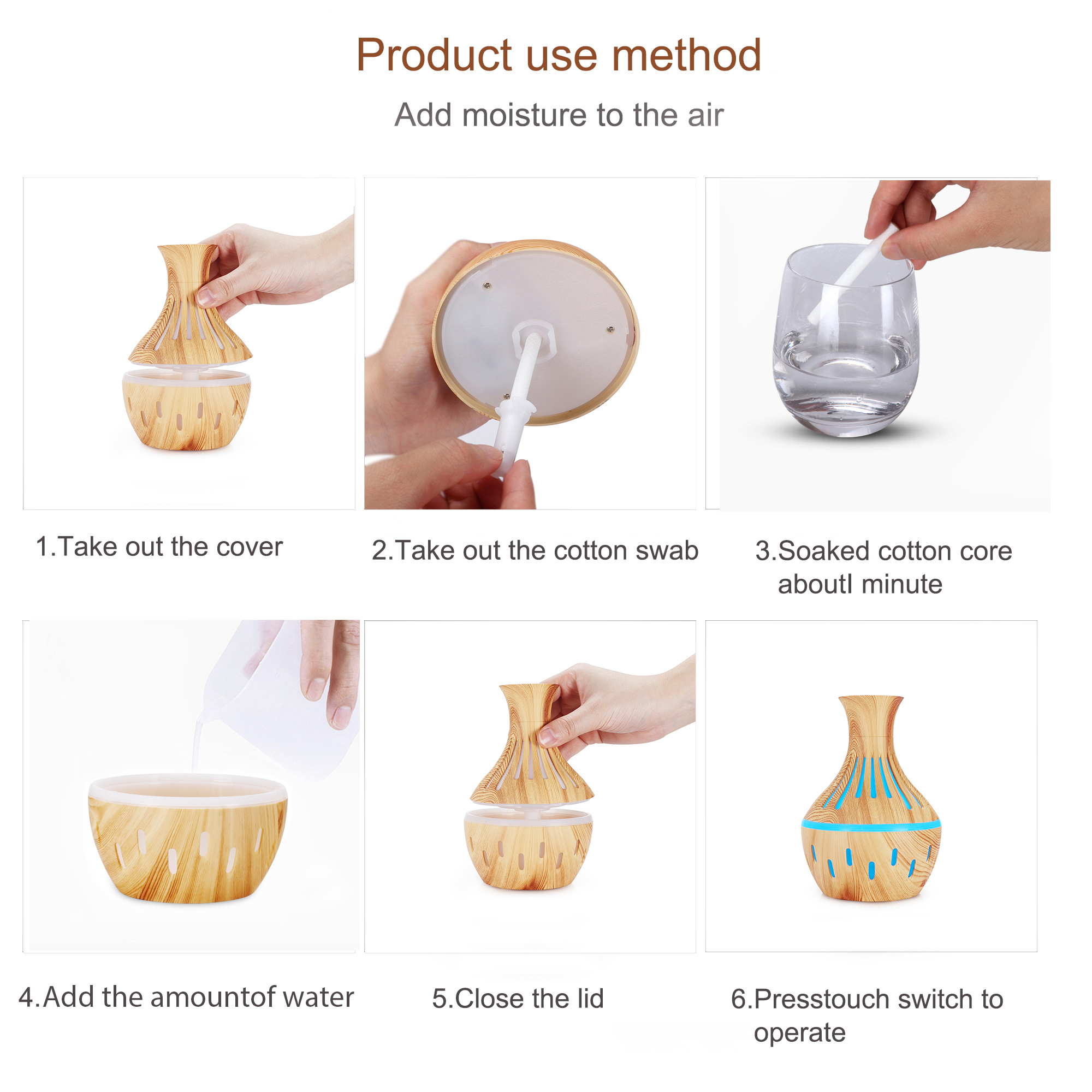 Product use method

Add moisture to the air

1.Take out the cover

2.Take out the cotton swab

3.Soaked cotton core aboutl minute

4.Add the amountof water

5.Close the lid

6.Presstouch switch to operate