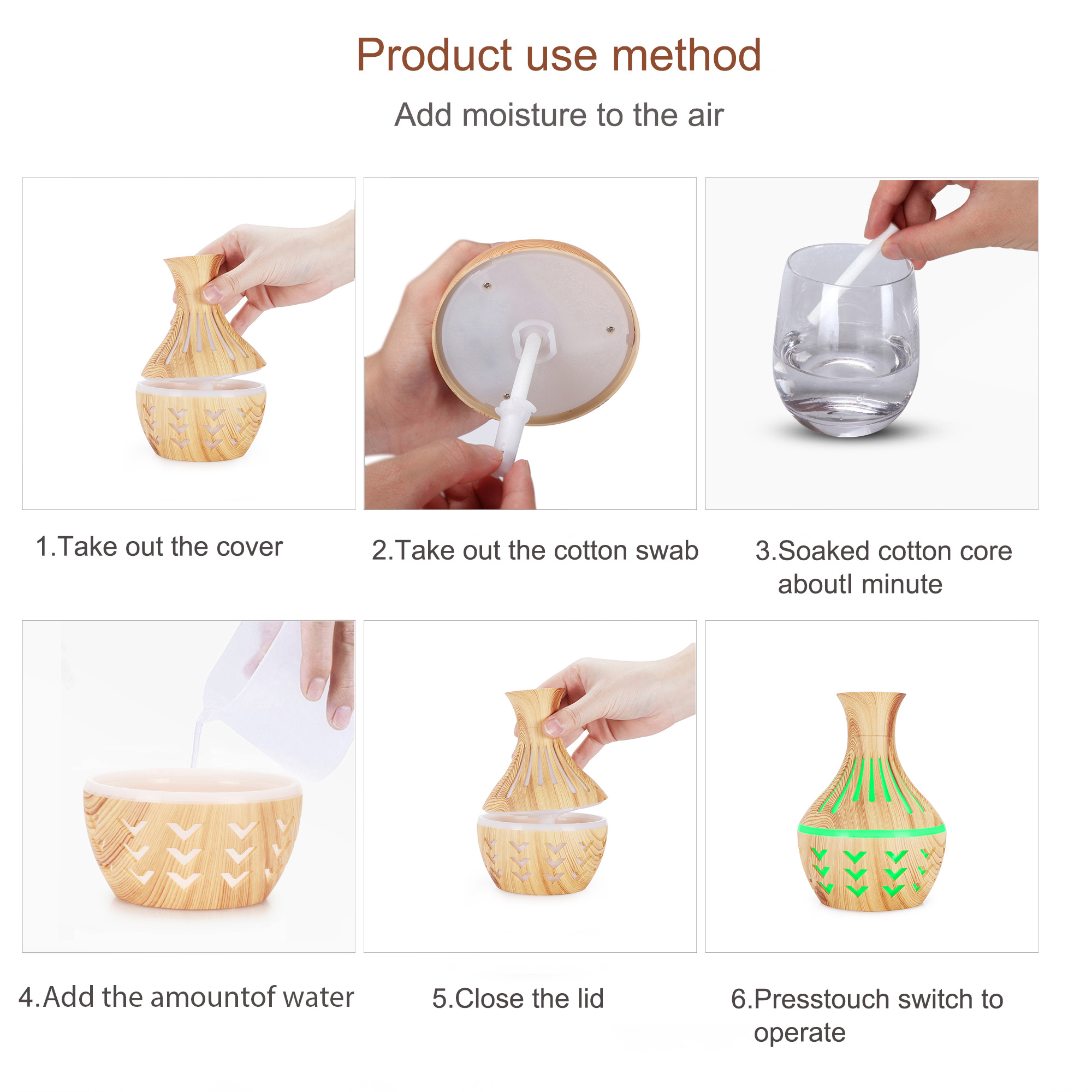 Product use method

Add moisture to the air

1.Take out the cover

2.Take out the cotton swab

3.Soaked cotton core aboutl minute

4.Add the amountof water

5.Close the lid

6.Presstouch switch to operate