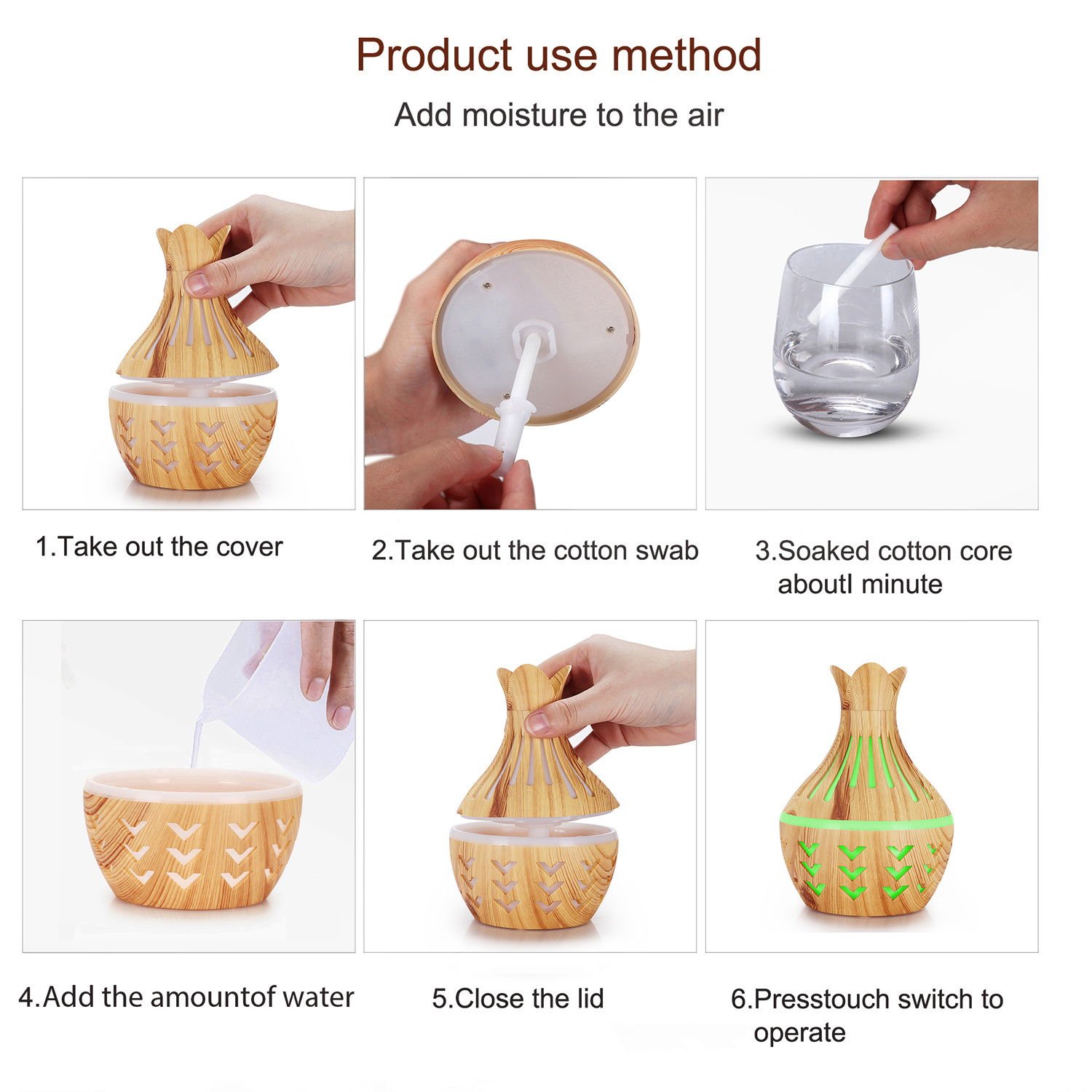 Product use method

Add moisture to the air

1.Take out the cover

2.Take out the cotton swab

3.Soaked cotton core aboutl minute

4.Add the amountof water

5.Close the lid

6.Presstouch switch to operate