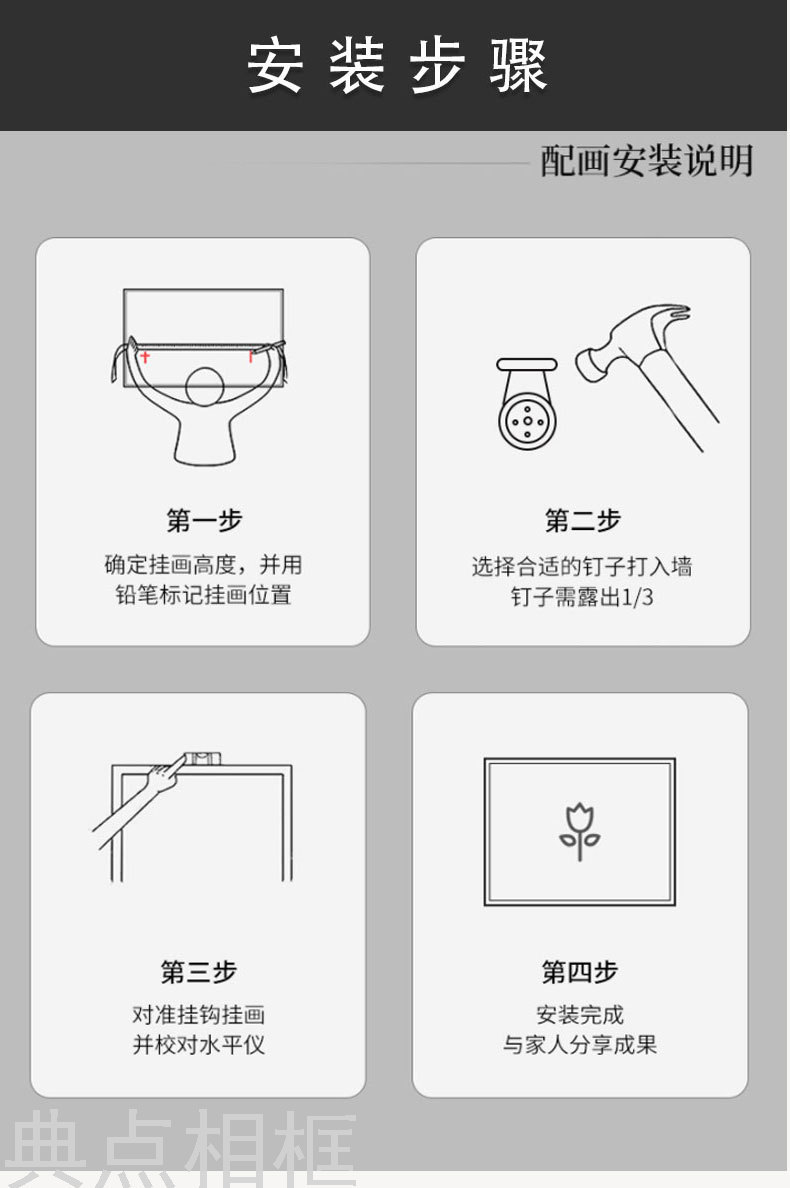 安装步骤

配画安装说明

第一步

确定挂画高度，并用铅笔标记挂画位置

第二步

选择合适的钉子打入墙
钉子需露出1/3

第三步

对准挂钩挂画
并校对水平仪

第四步

安装完成
与家人分享成果

典点相框