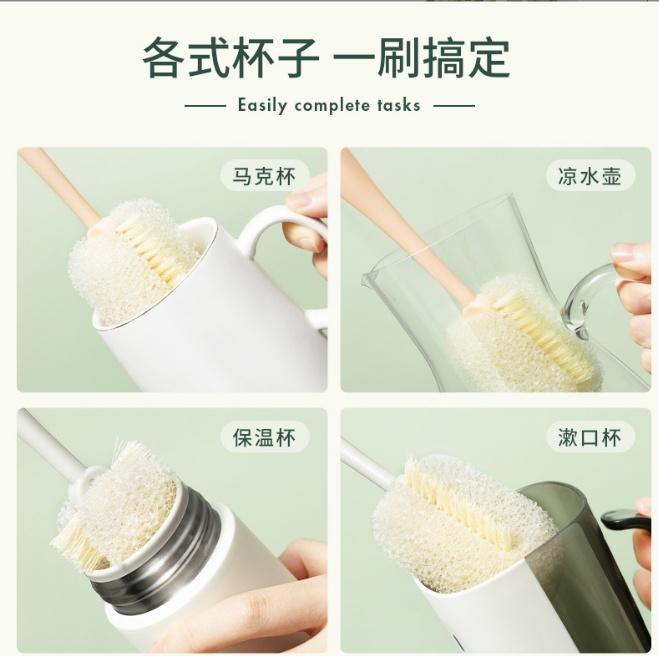 各式杯子 一刷搞定

Easily complete tasks

马克杯

凉水壶

保温杯

漱口杯