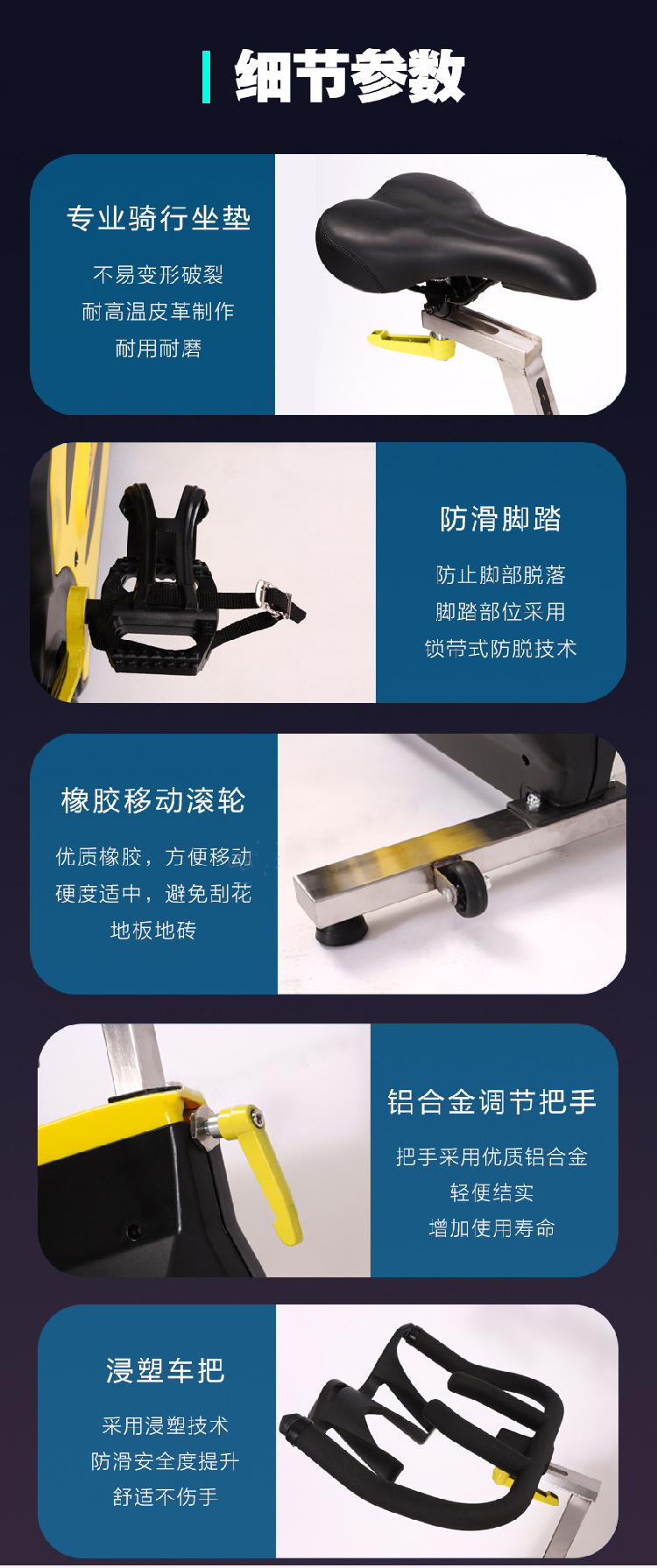 细节参数

专业骑行坐垫

不易变形破裂
耐高温皮革制作
耐用耐磨

防滑脚踏

防止脚部脱落
脚踏部位采用
锁带式防脱技术

橡胶移动滚轮

优质橡胶，方便移动
硬度适中，避免刮花
地板地砖

铝合金调节把手

把手采用优质铝合金
轻便结实
增加使用寿命

浸塑车把

采用浸塑技术
防滑安全度提升
舒适不伤手