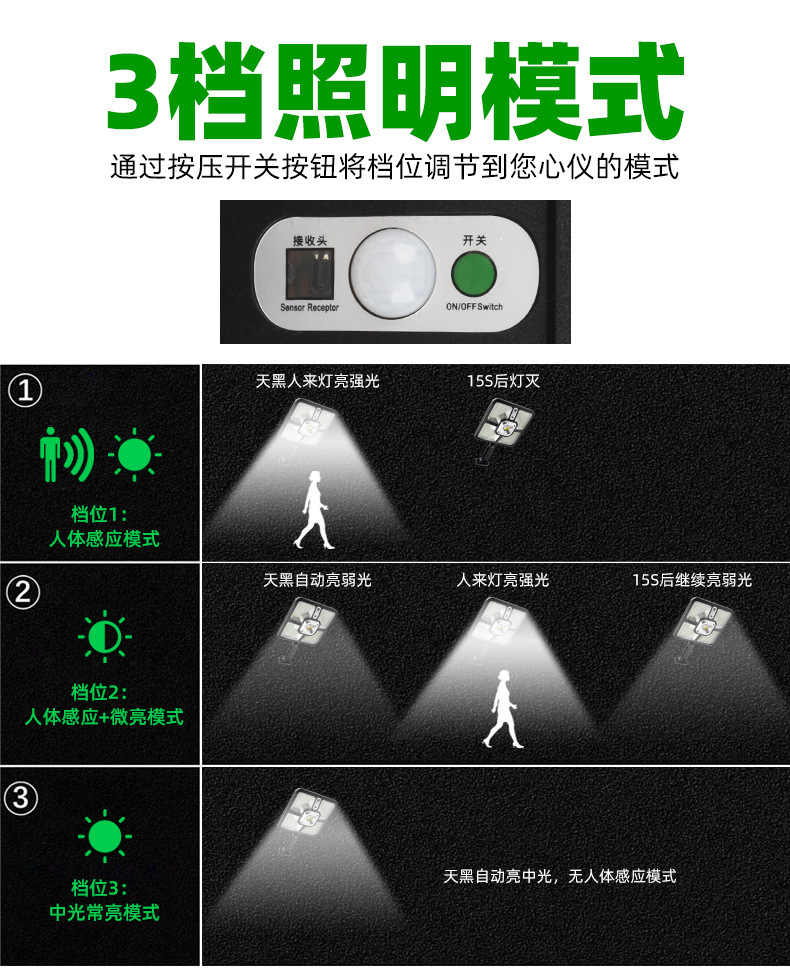 3档照明模式

通过按压开关按钮将档位调节到您心仪的模式

接收头

Sensor Receptor

开关

ON/OFFSwitch

①

档位1：
人体感应模式

天黑人来灯亮强光

15S后灯灭

②

档位2：
人体感应+微亮模式

天黑自动亮弱光

人来灯亮强光

15S后继续亮弱光

③

档位3：
中光常亮模式

天黑自动亮中光，无人体感应模式