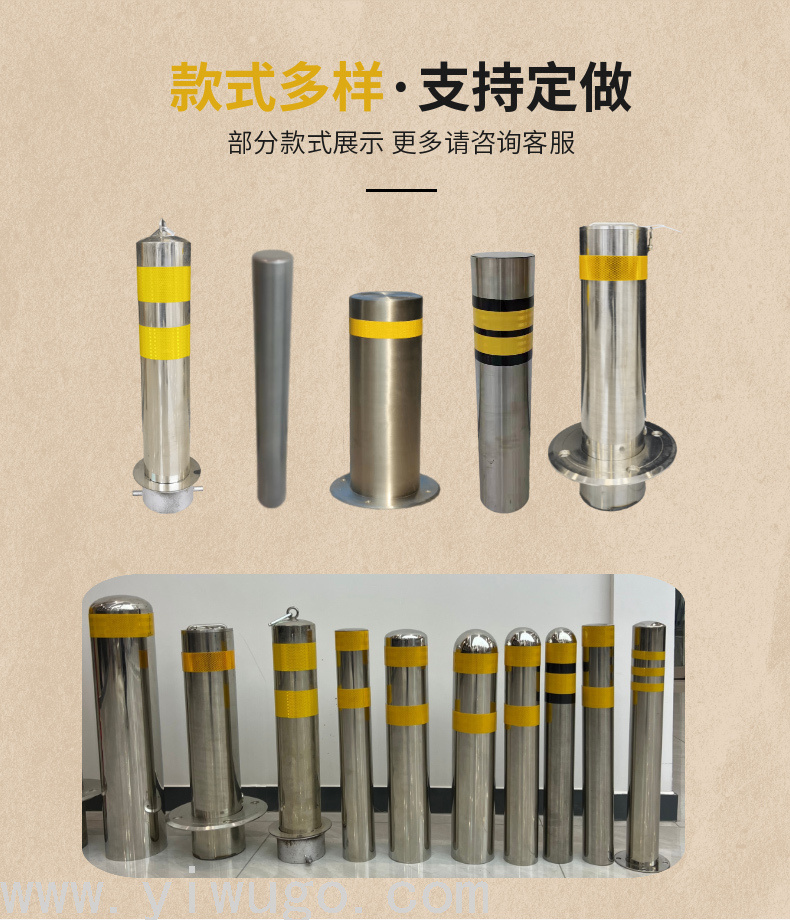 款式多样·支持定做

部分款式展示 更多请咨询客服

www.yiwugo.com