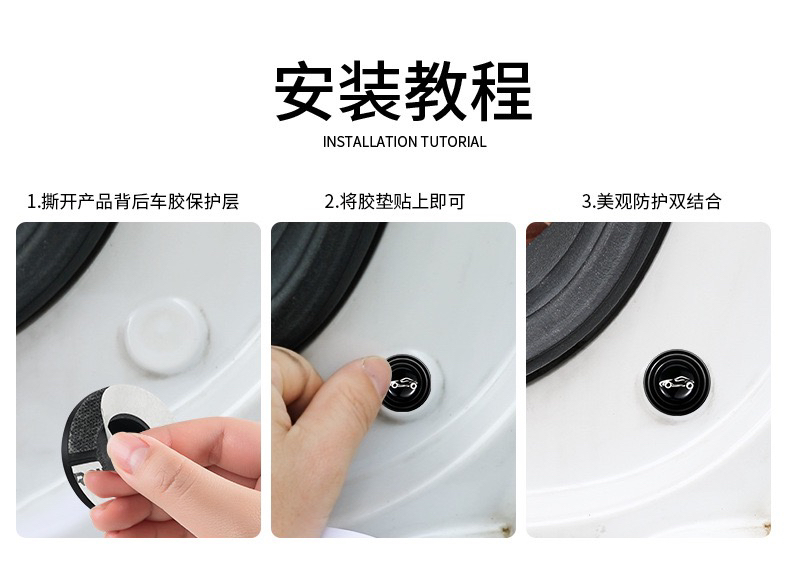 安装教程

INSTALLATION TUTORIAL

1.撕开产品背后车胶保护层

2.将胶垫贴上即可

3.美观防护双结合