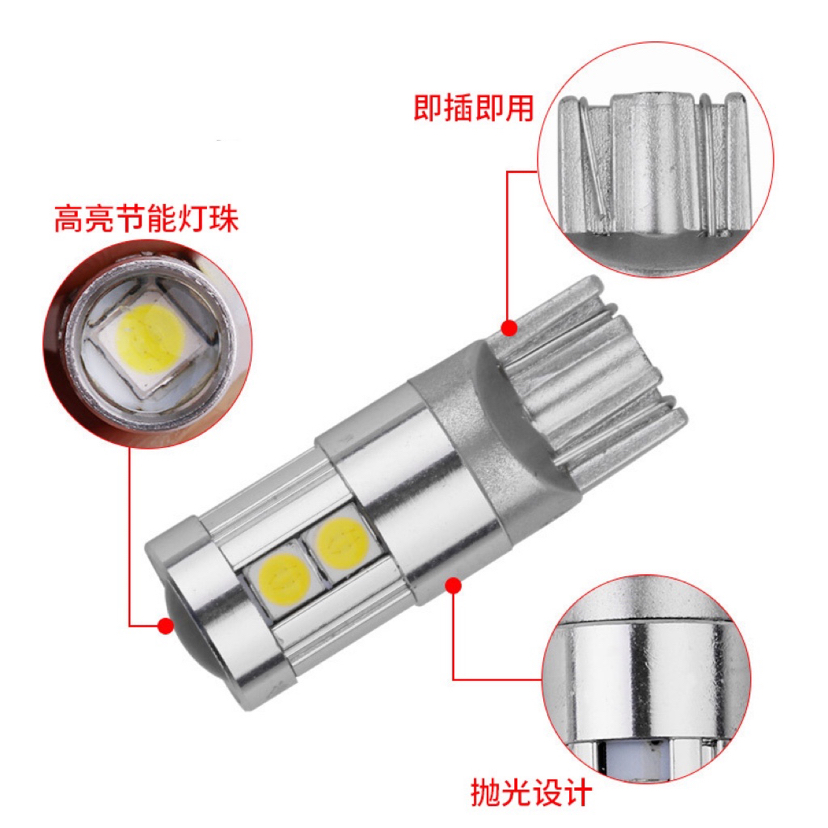 即插即用

高亮节能灯珠

抛光设计