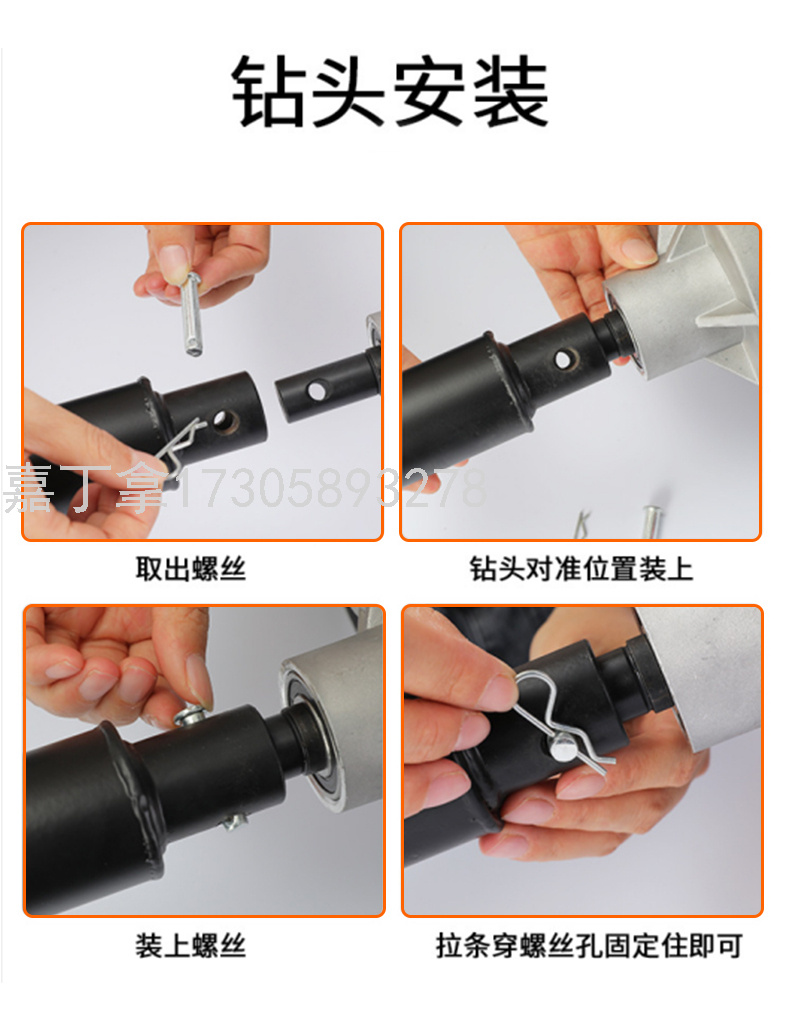 钻头安装

嘉丁拿17305893278

取出螺丝

钻头对准位置装上

装上螺丝

拉条穿螺丝孔固定住即可