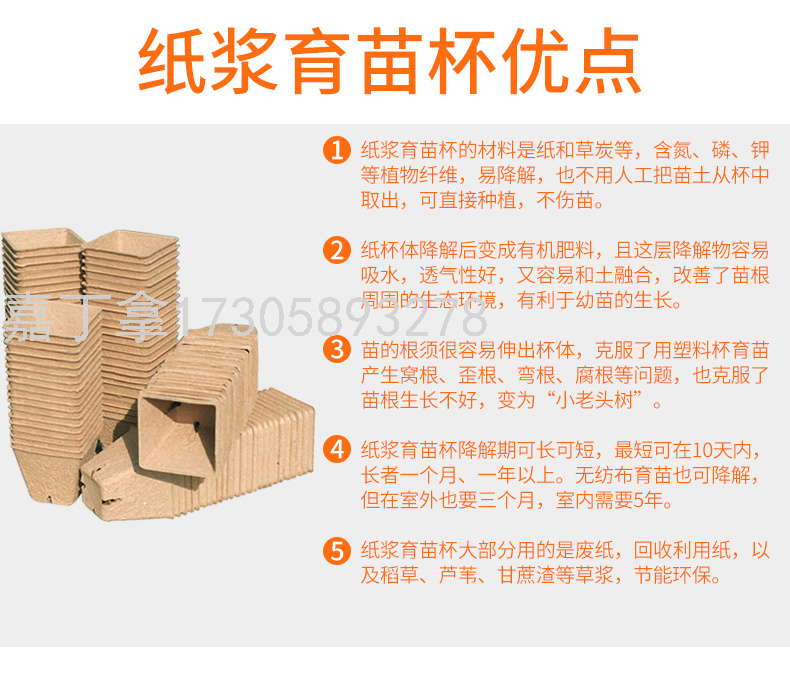 纸浆育苗杯优点

1 纸浆育苗杯的材料是纸和草炭等，含氮、磷、钾等植物纤维，易降解，也不用人工把苗土从杯中取出，可直接种植，不伤苗。

2 纸杯体降解后变成有机肥料，且这层降解物容易吸水，透气性好，又容易和土融合，改善了苗根周围的生态环境，有利于幼苗的生长。

嘉丁拿17305893278

3 苗的根须很容易伸出杯体，克服了用塑料杯育苗产生窝根、歪根、弯根、腐根等问题，也克服了苗根生长不好，变为“小老头树”。

4 纸浆育苗杯降解期可长可短，最短可在10天内，长者一个月、一年以上。无纺布育苗也可降解，但在室外也要三个月，室内需要5年。

5 纸浆育苗杯大部分用的是废纸，回收利用纸，以及稻草、芦苇、甘蔗渣等草浆，节能环保。