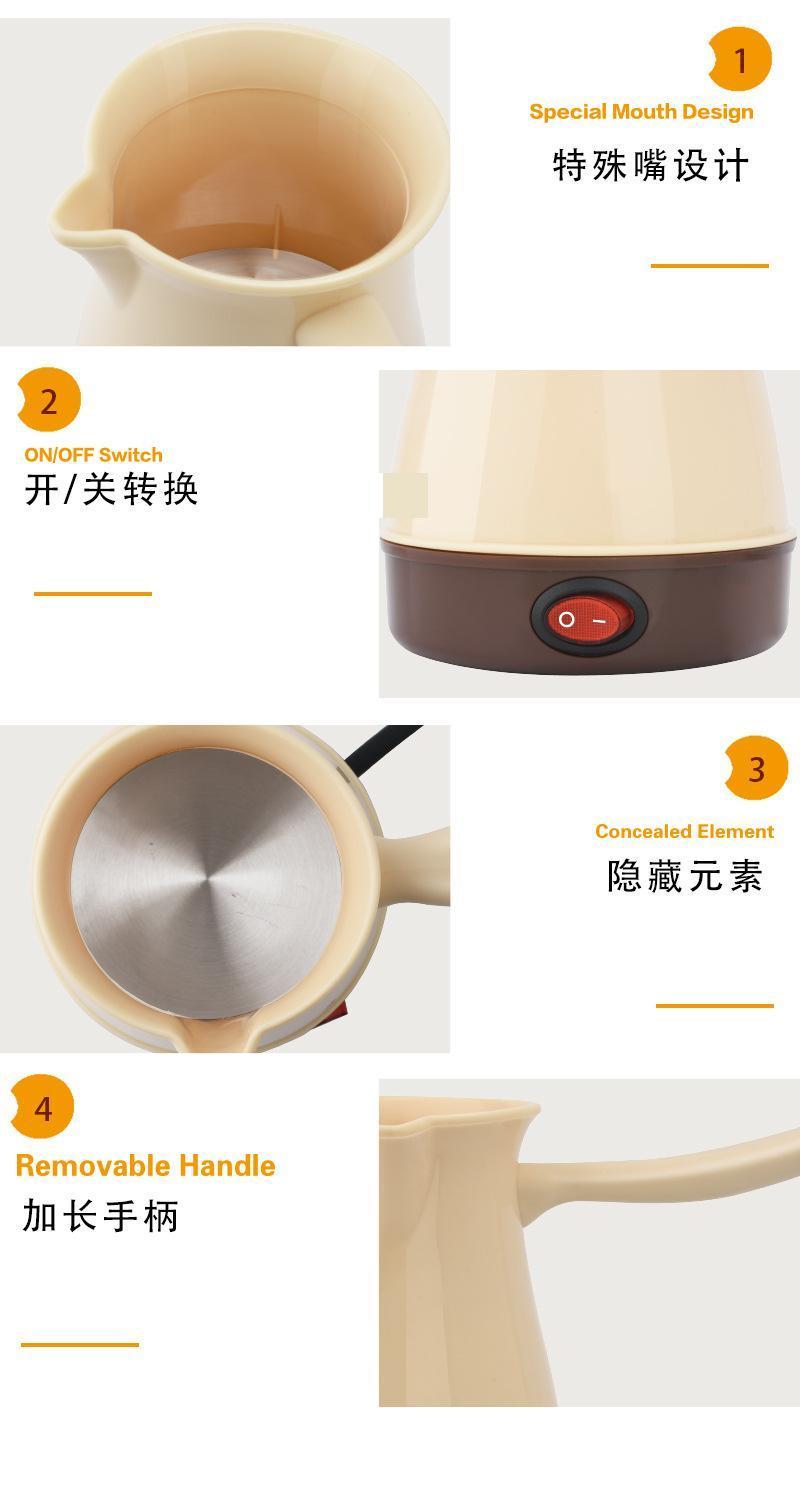 1
Special Mouth Design
特殊嘴设计

2
ON/OFF Switch
开/关转换

O –

3
Concealed Element
隐藏元素

4
Removable Handle
加长手柄