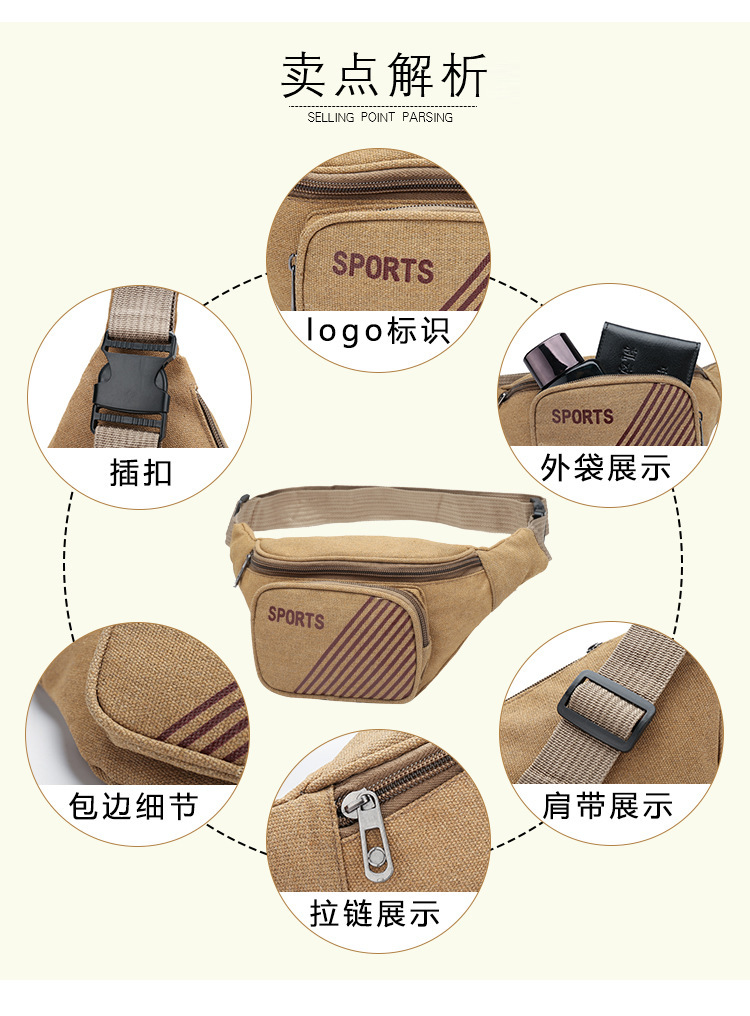 卖点解析
SELLING POINT PARSING

SPORTS
logo标识

插扣

SPORTS
外袋展示

SPORTS

包边细节

肩带展示

拉链展示