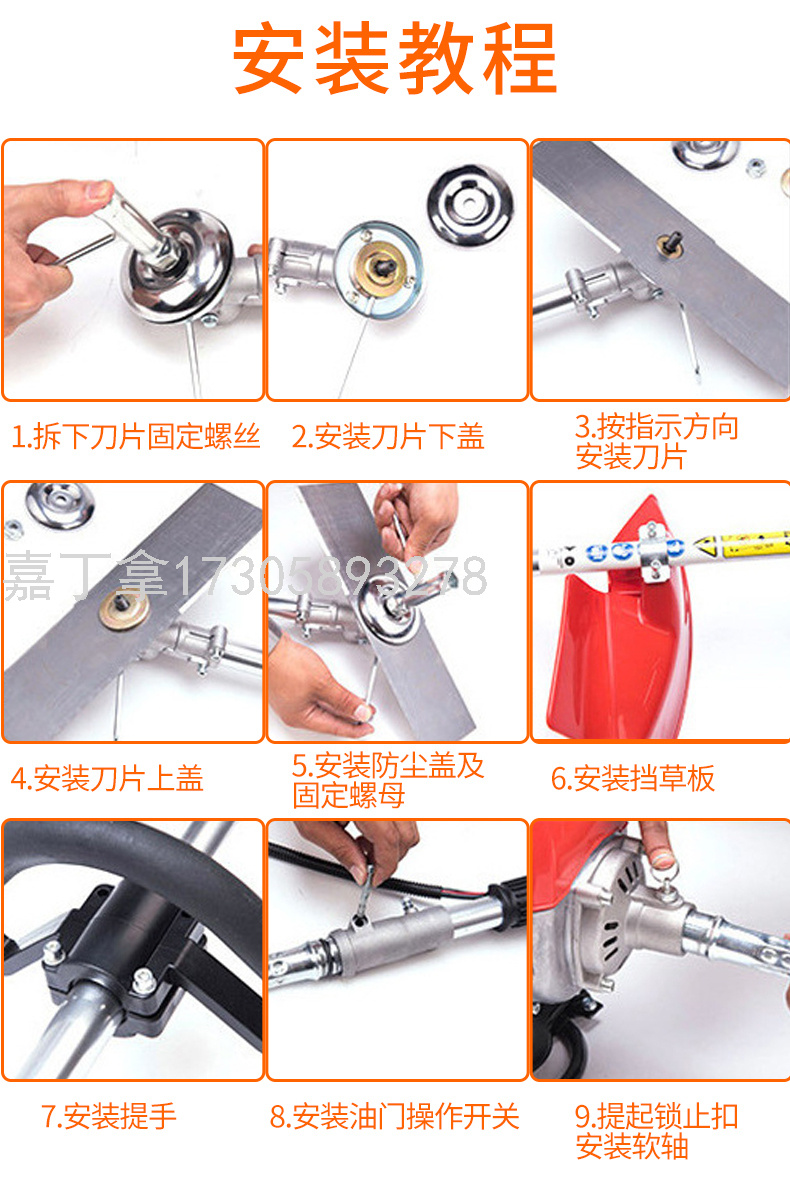 安装教程

1.拆下刀片固定螺丝

2.安装刀片下盖

3.按指示方向安装刀片

嘉丁拿17305893278

4.安装刀片上盖

5.安装防尘盖及固定螺母

6.安装挡草板

7.安装提手

8.安装油门操作开关

9.提起锁止扣安装软轴