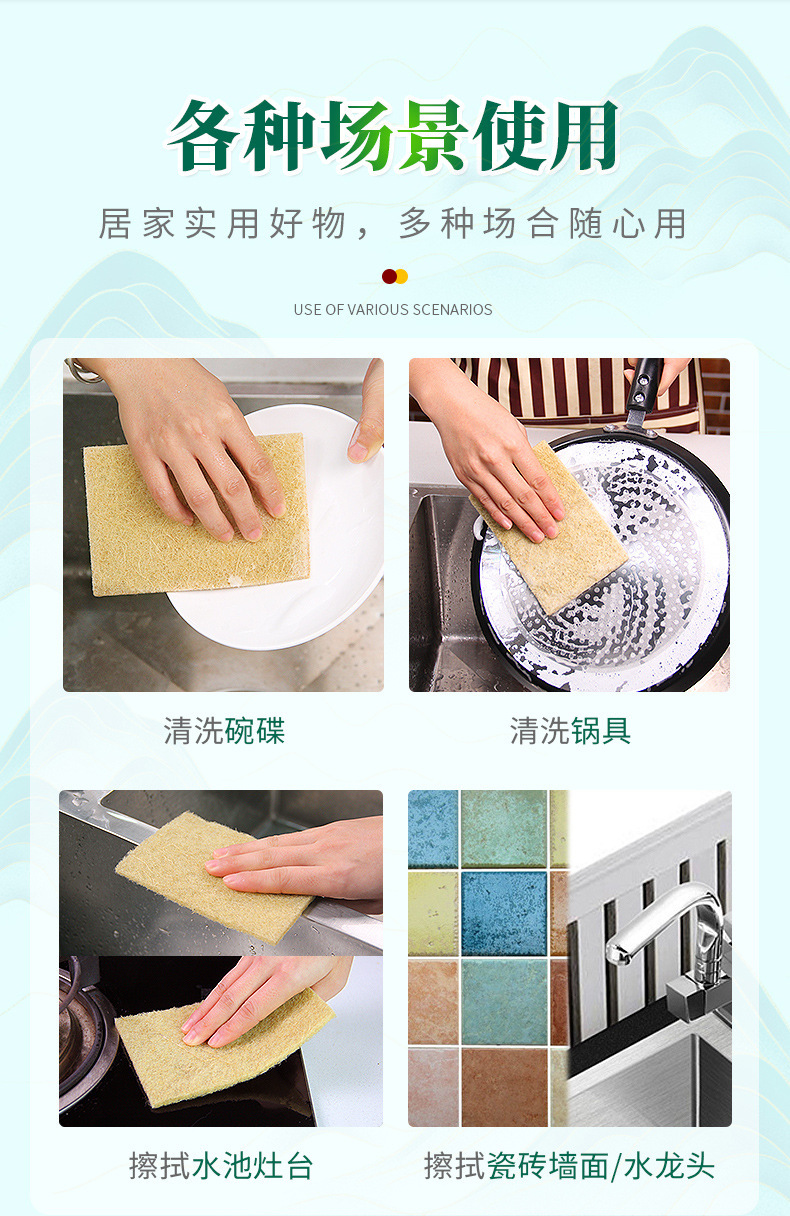 各种场景使用

居家实用好物，多种场合随心用

USE OF VARIOUS SCENARIOS

清洗碗碟

清洗锅具

擦拭水池灶台

擦拭瓷砖墙面/水龙头