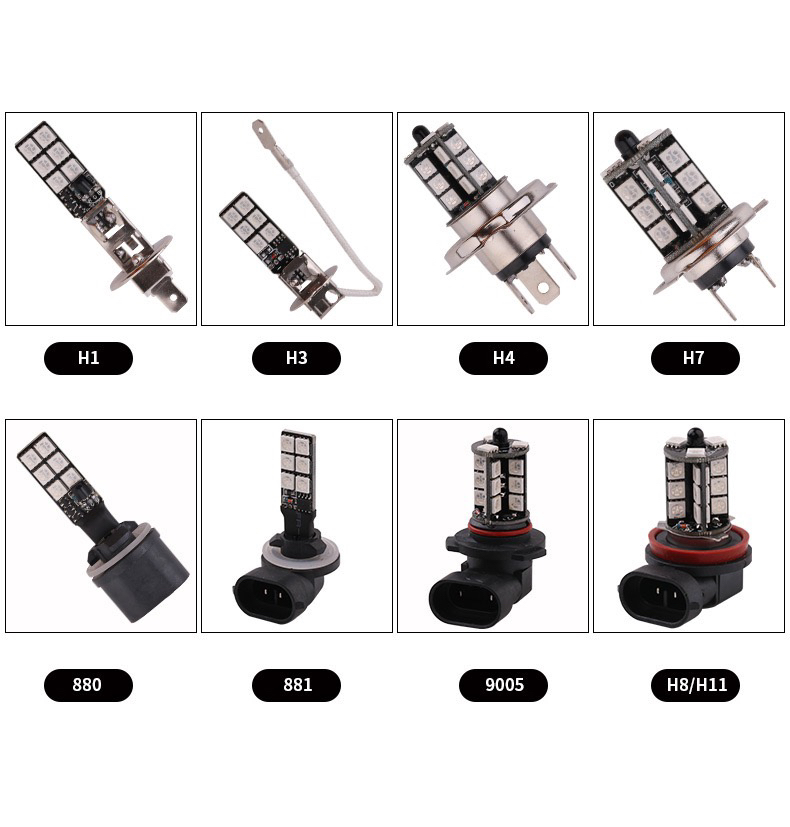 H1

H3

H4

H7

880

881

9005

H8/H11