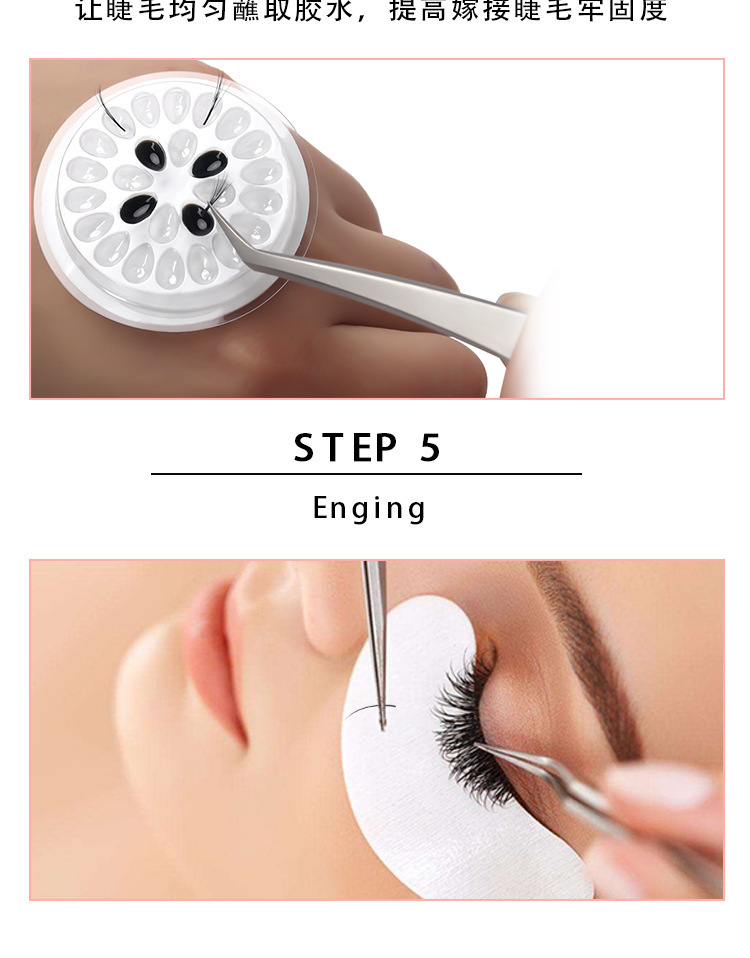 让睫毛均匀蘸取胶水，提高嫁接睫毛牢固度

STEP 5

Enging