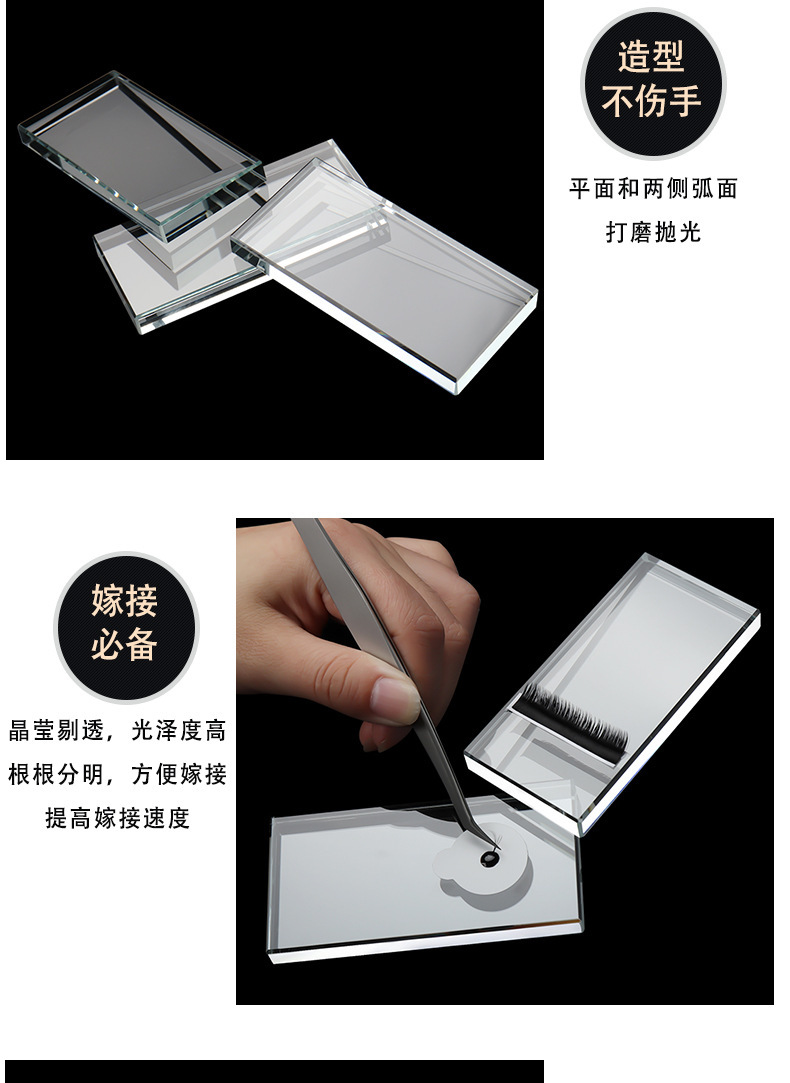 造型
不伤手

平面和两侧弧面
打磨抛光

嫁接
必备

晶莹剔透，光泽度高
根根分明，方便嫁接
提高嫁接速度