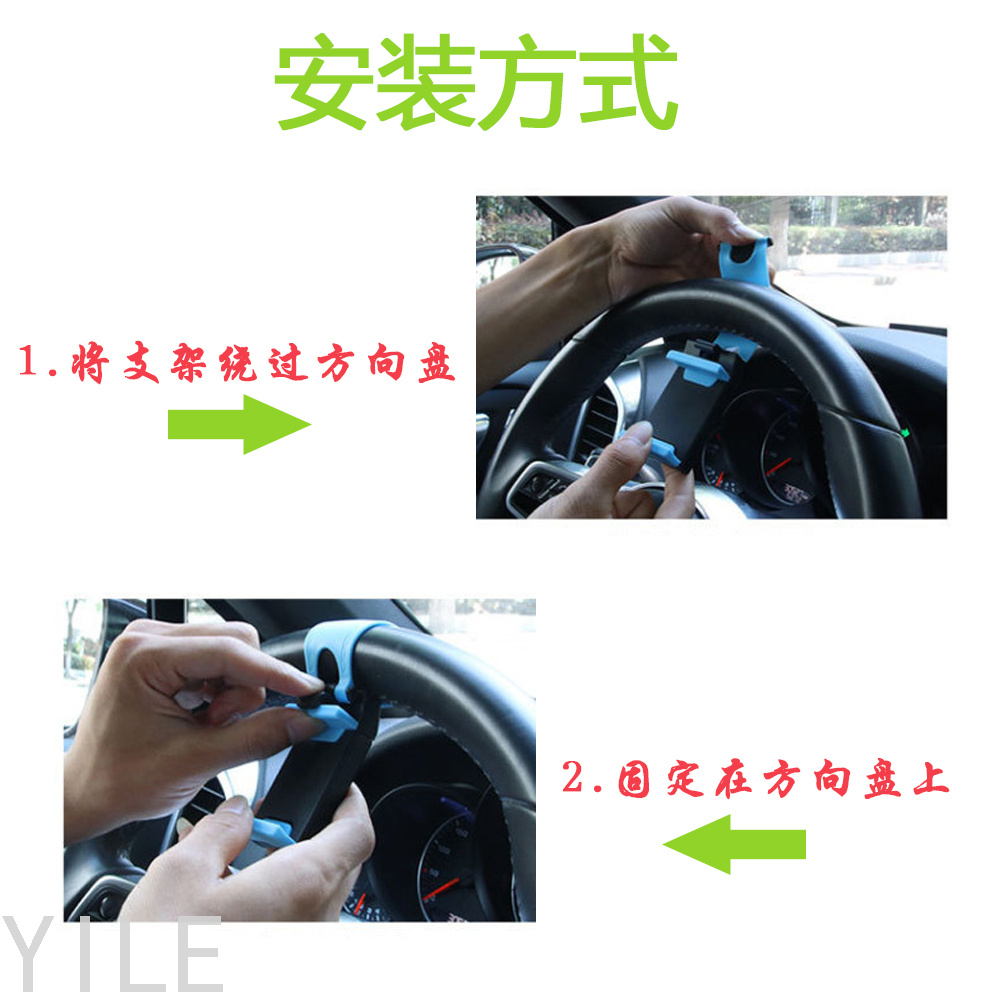 安装方式

1.将支架绕过方向盘

2.固定在方向盘上

YILE