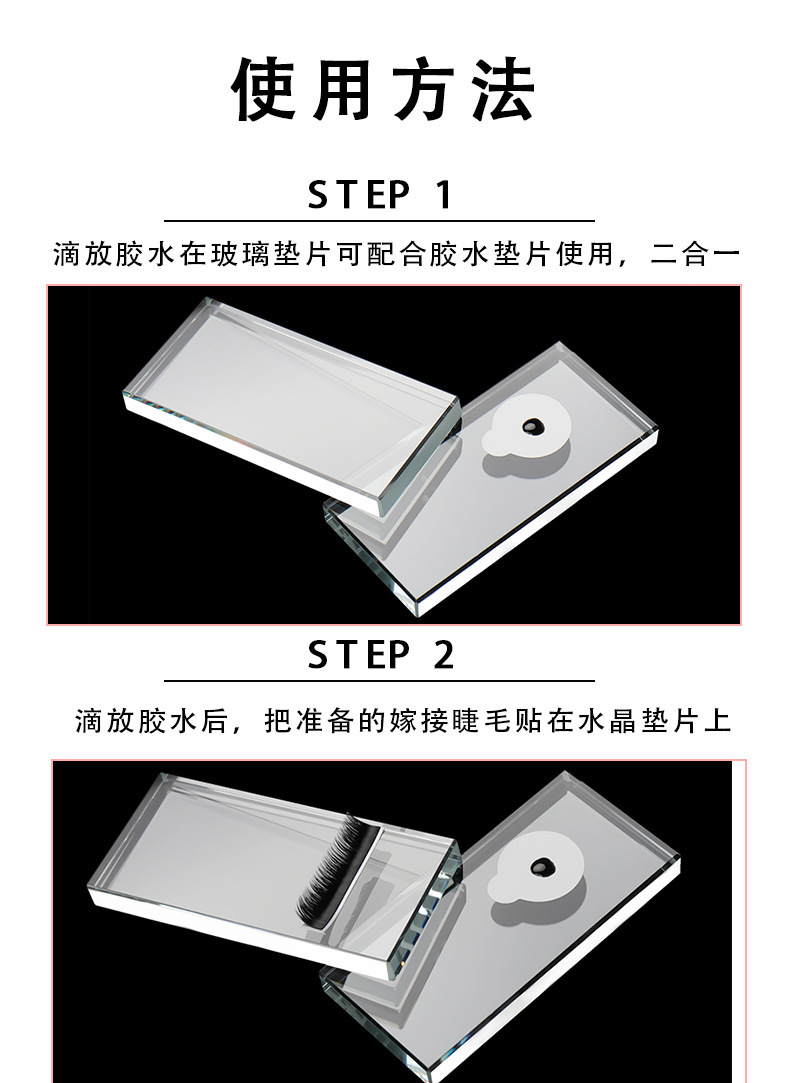 使用方法

STEP 1

滴放胶水在玻璃垫片可配合胶水垫片使用，二合一

STEP 2

滴放胶水后，把准备的嫁接睫毛贴在水晶垫片上