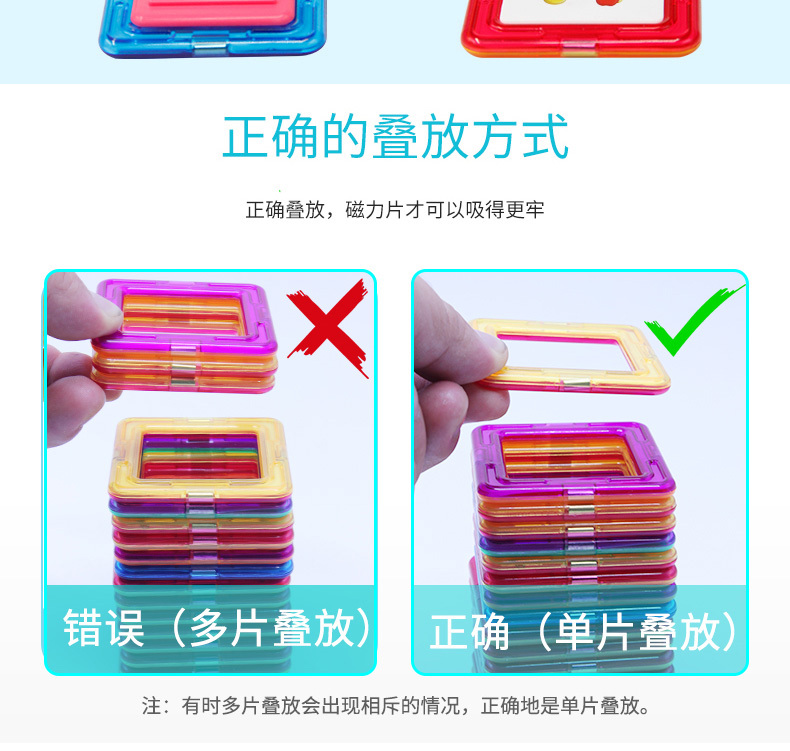 正确的叠放方式

正确叠放，磁力片才可以吸得更牢

错误（多片叠放）

正确（单片叠放）

注：有时多片叠放会出现相斥的情况，正确地是单片叠放。