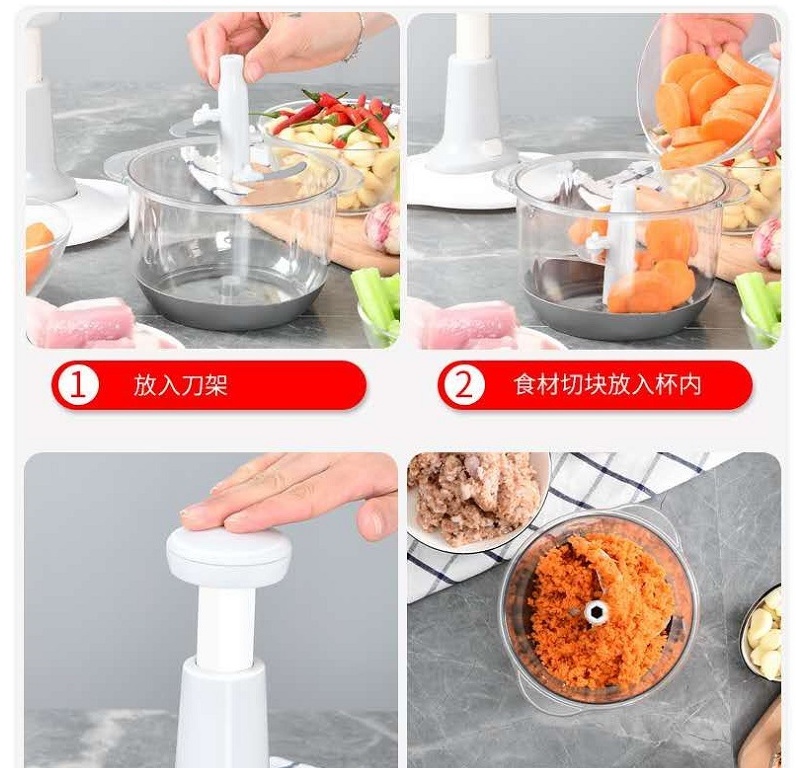 1 放入刀架

2 食材切块放入杯内