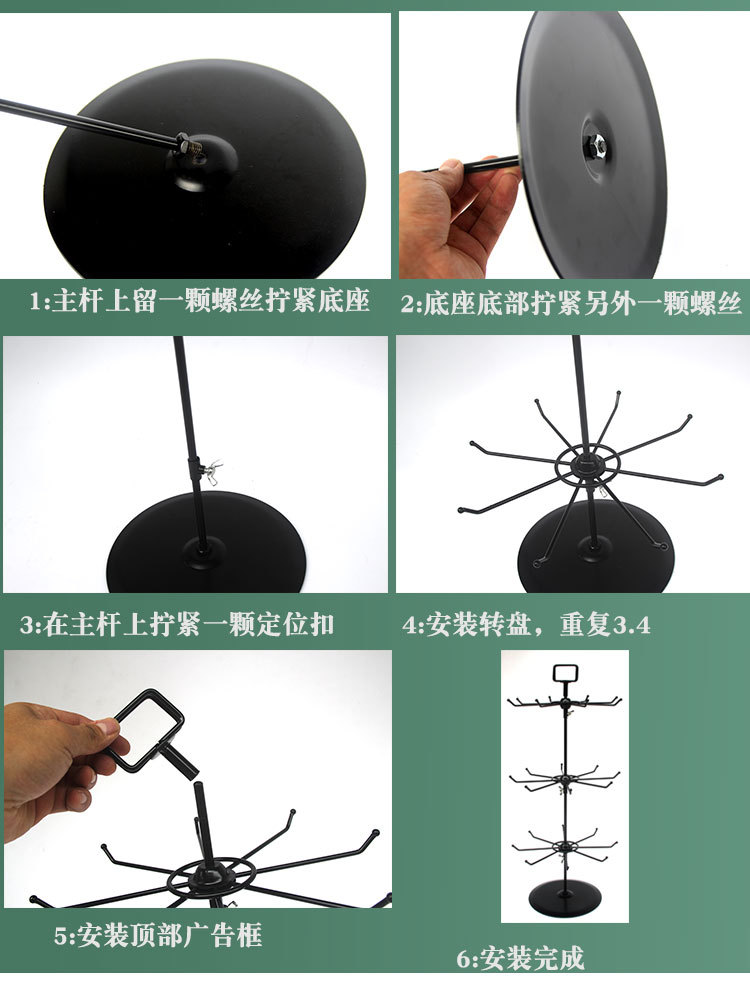 1:主杆上留一颗螺丝拧紧底座

2:底座底部拧紧另外一颗螺丝

3:在主杆上拧紧一颗定位扣

4:安装转盘，重复3.4

5:安装顶部广告框

6:安装完成