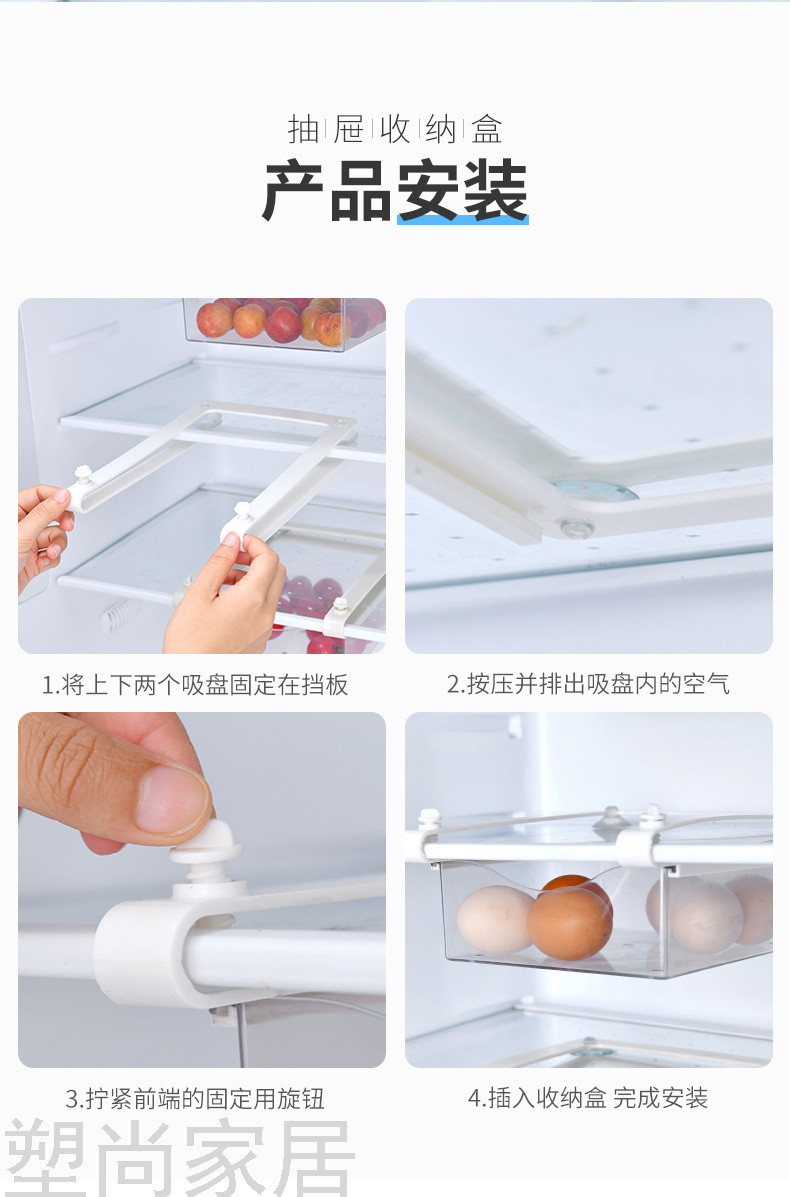 抽屉收纳盒
产品安装

1.将上下两个吸盘固定在挡板

2.按压并排出吸盘内的空气

3.拧紧前端的固定用旋钮

4.插入收纳盒 完成安装

塑尚家居