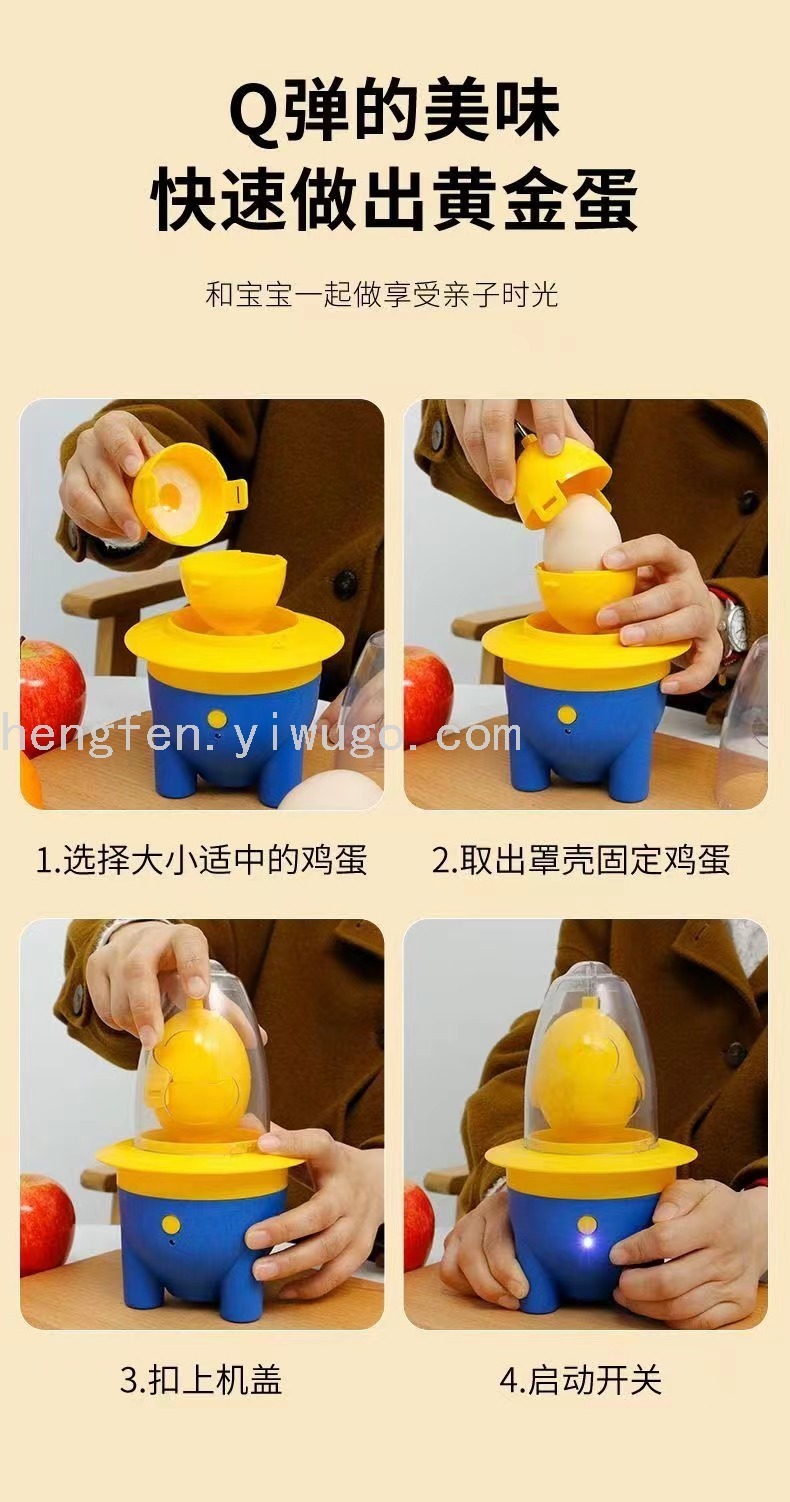 Q弹的美味
快速做出黄金蛋

和宝宝一起做享受亲子时光

hengfen.yiwugo.com

1.选择大小适中的鸡蛋

2.取出罩壳固定鸡蛋

3.扣上机盖

4.启动开关