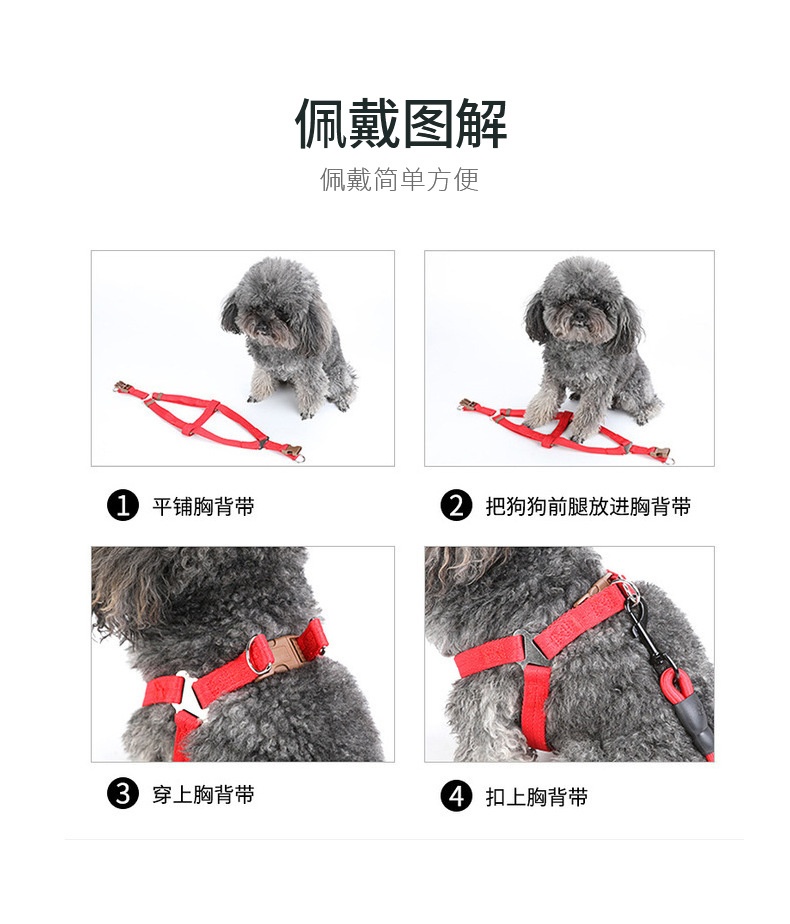 佩戴图解

佩戴简单方便

1 平铺胸背带

2 把狗狗前腿放进胸背带

3 穿上胸背带

4 扣上胸背带