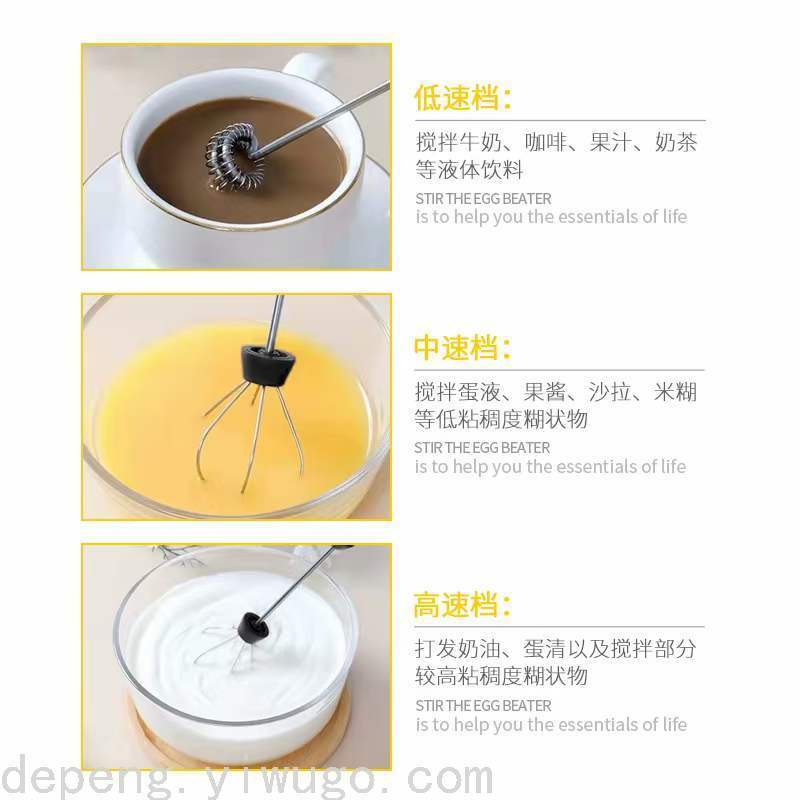 低速档：

搅拌牛奶、咖啡、果汁、奶茶等液体饮料

STIR THE EGG BEATER
is to help you the essentials of life

中速档：

搅拌蛋液、果酱、沙拉、米糊等低粘稠度糊状物

STIR THE EGG BEATER
is to help you the essentials of life

高速档：

打发奶油、蛋清以及搅拌部分较高粘稠度糊状物

STIR THE EGG BEATER
is to help you the essentials of life

depeng.yiwugo.com