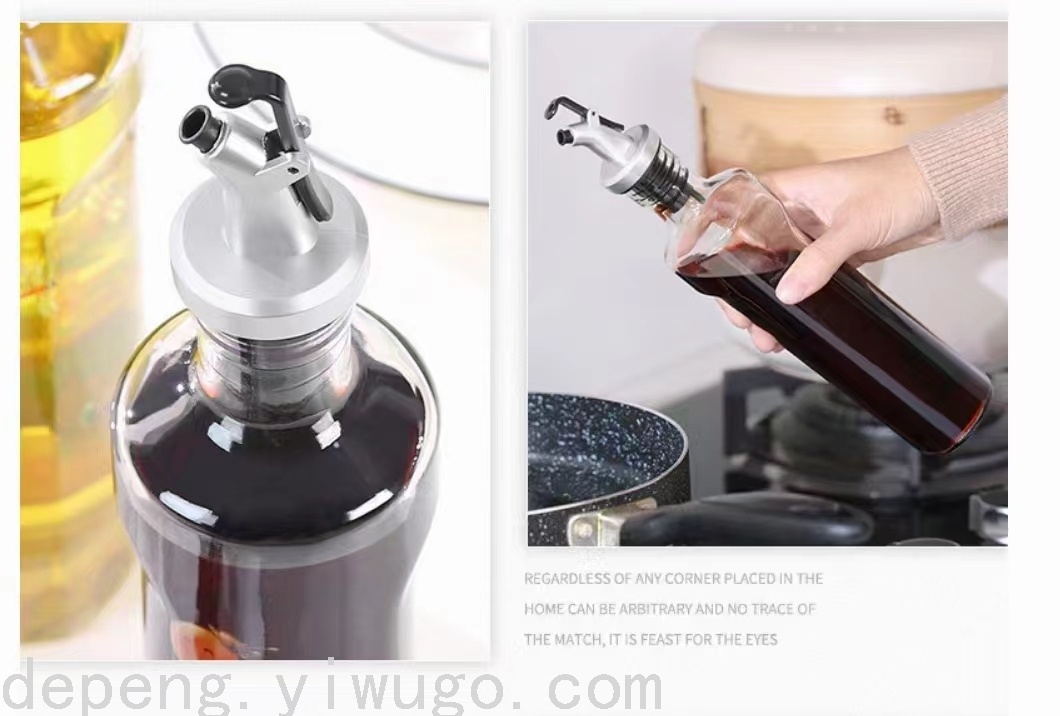 REGARDLESS OF ANY CORNER PLACED IN THE HOME CAN BE ARBITRARY AND NO TRACE OF THE MATCH, IT IS FEAST FOR THE EYES

depeng.yiwugo.com