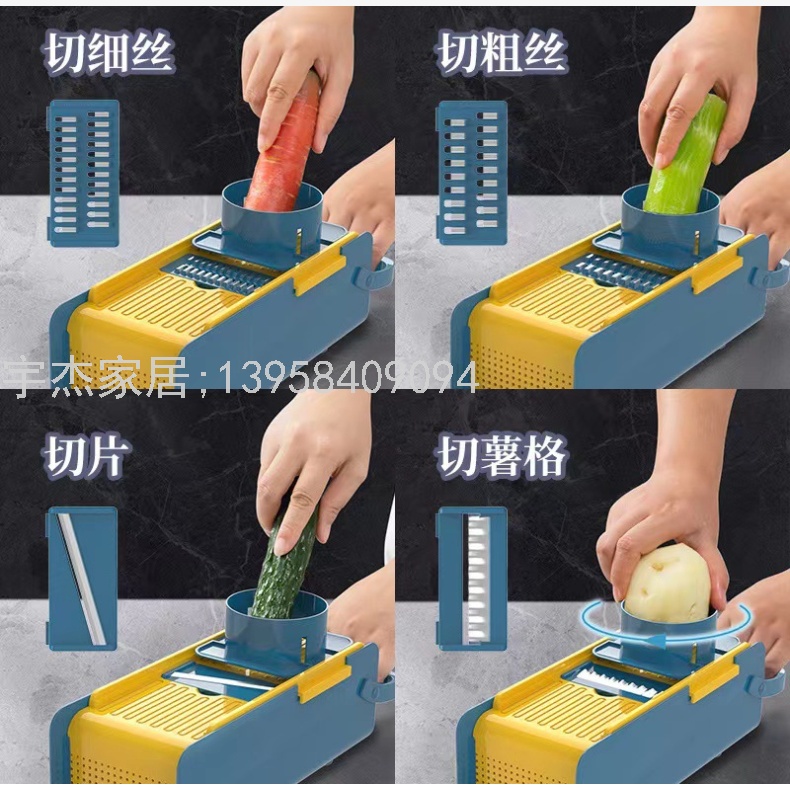 切细丝

切粗丝

宇杰家居；13958409094

切片

切薯格