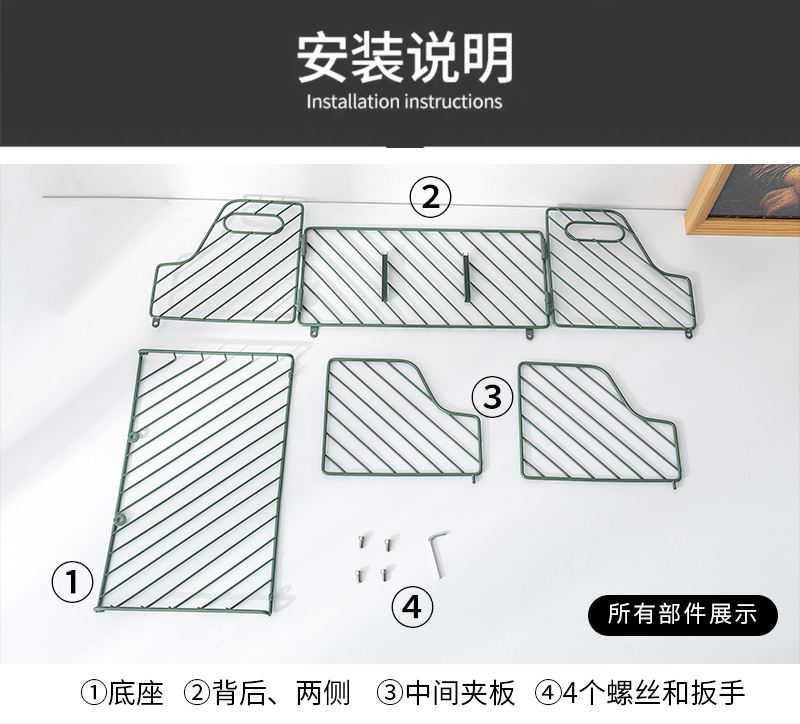 安装说明
Installation instructions

②

③

①

④

所有部件展示

①底座 ②背后、两侧 ③中间夹板 ④4个螺丝和扳手