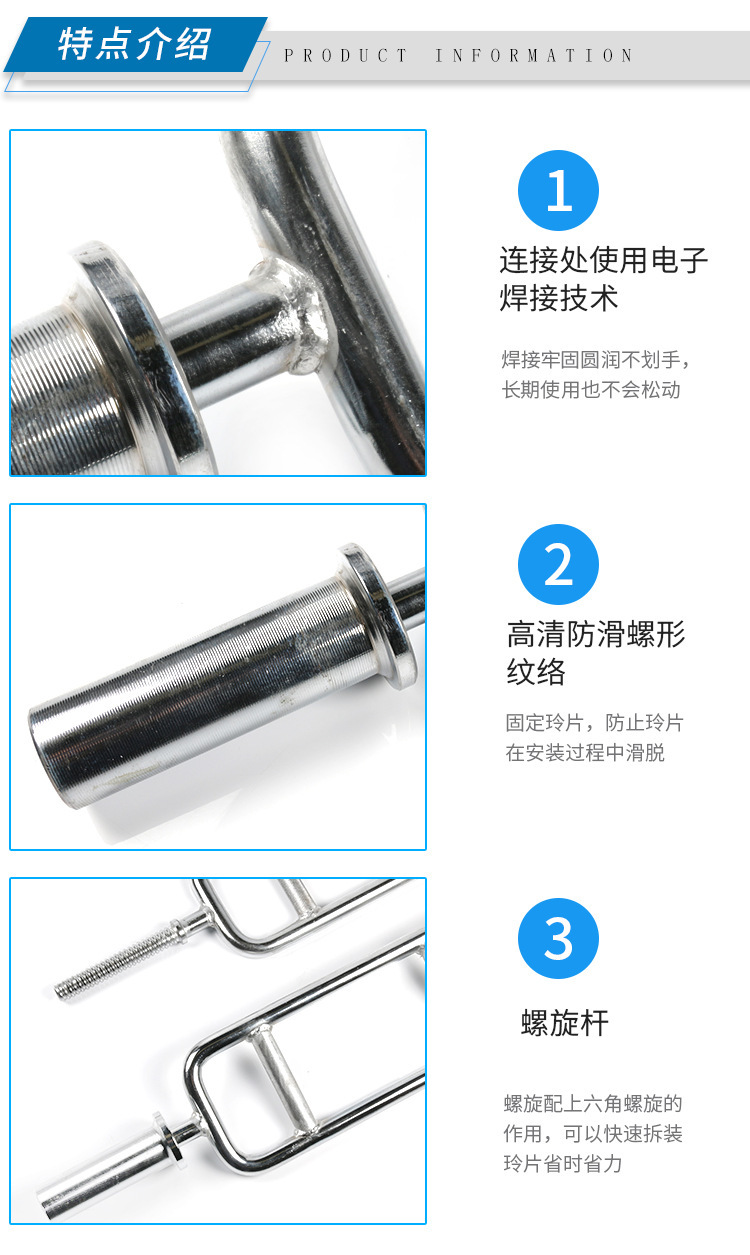 特点介绍

PRODUCT INFORMATION

1

连接处使用电子焊接技术

焊接牢固圆润不划手，长期使用也不会松动

2

高清防滑螺形纹络

固定玲片，防止玲片在安装过程中滑脱

3

螺旋杆

螺旋配上六角螺旋的作用，可以快速拆装玲片省时省力