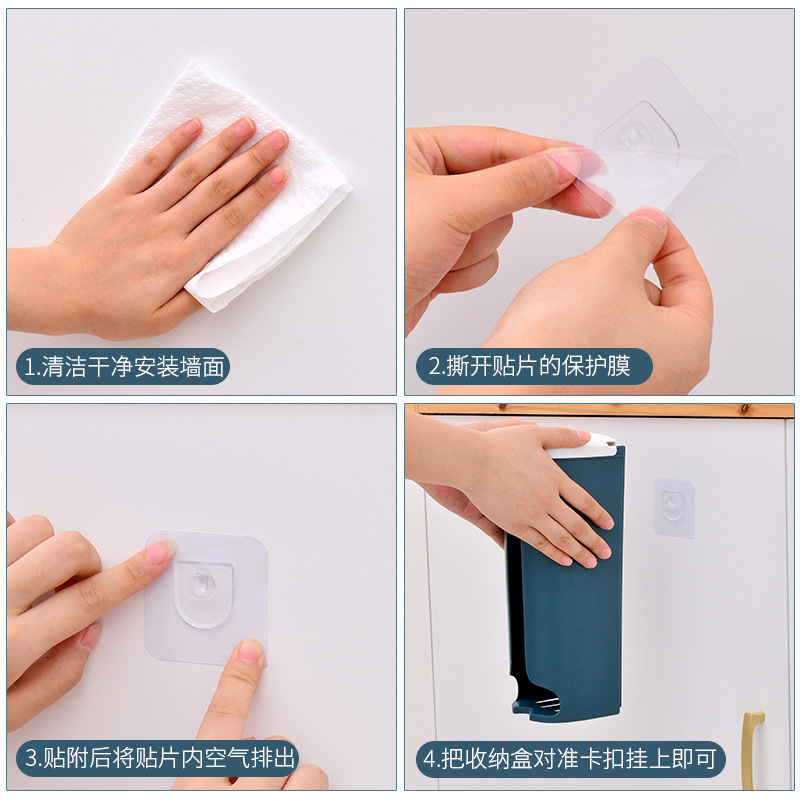 1.清洁干净安装墙面

2.撕开贴片的保护膜

3.贴附后将贴片内空气排出

4.把收纳盒对准卡扣挂上即可