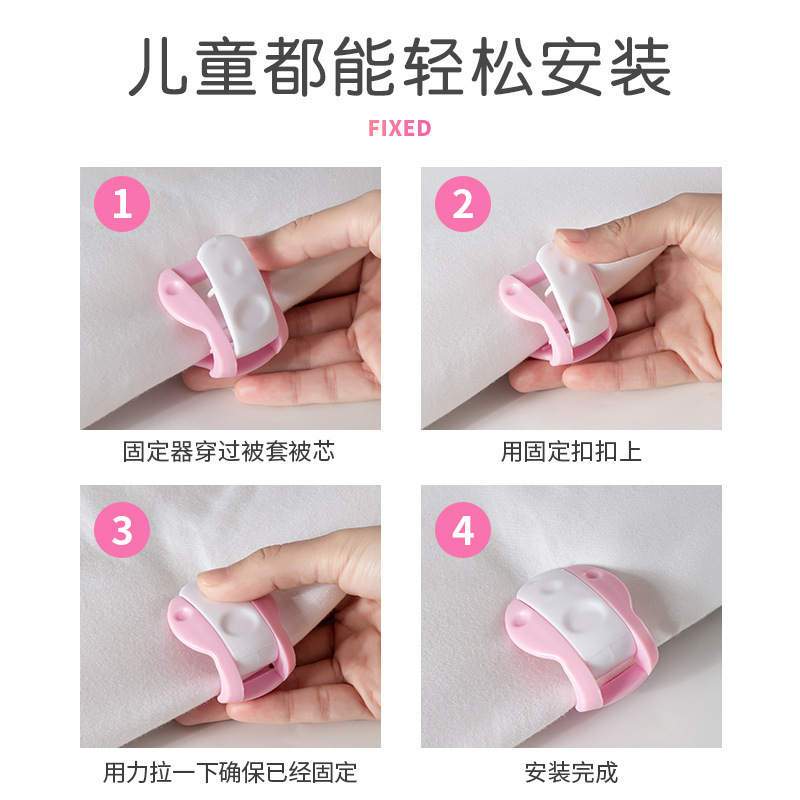 儿童都能轻松安装

FIXED

1

固定器穿过被套被芯

2

用固定扣扣上

3

用力拉一下确保已经固定

4

安装完成