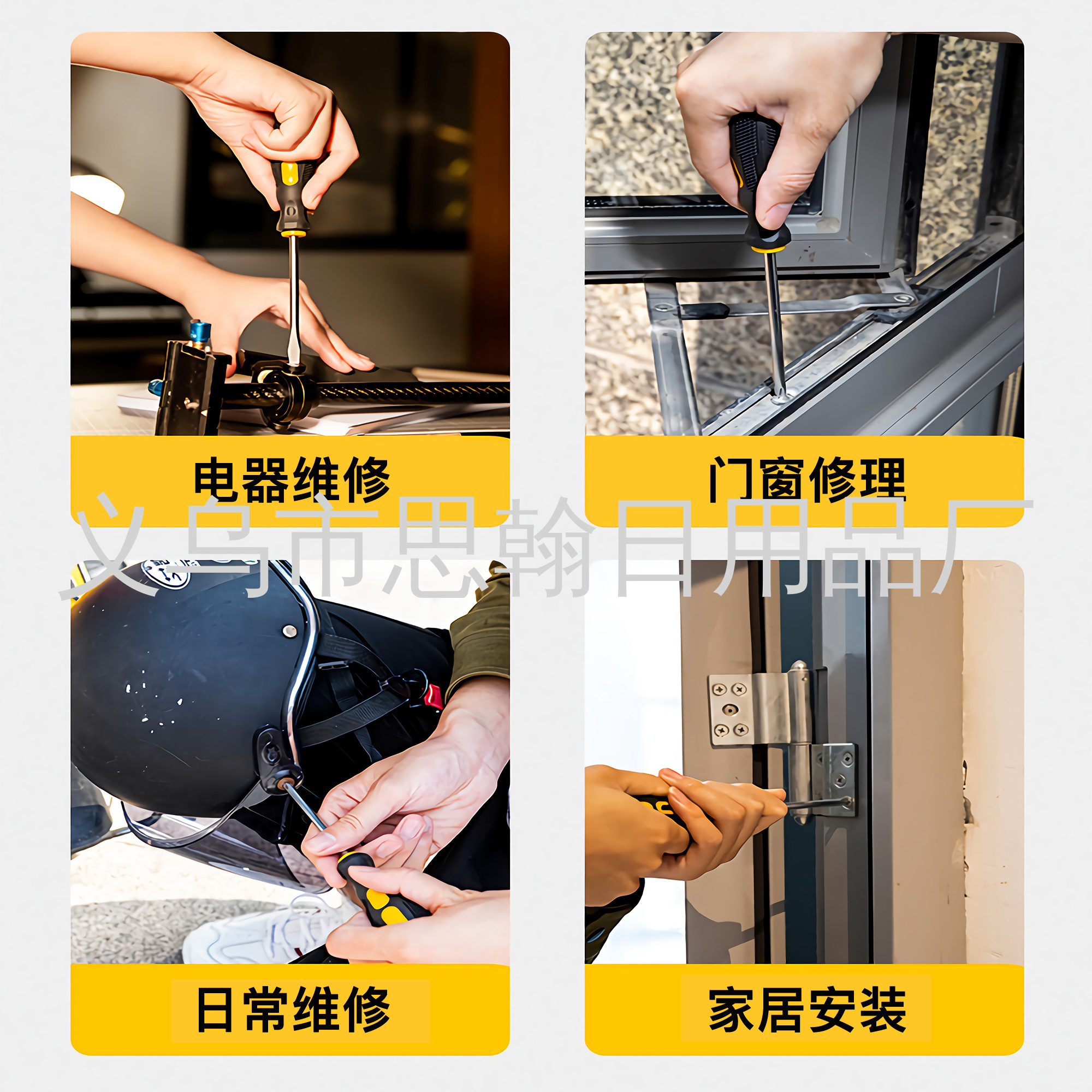 电器维修

门窗修理

义乌市思翰日用品厂

日常维修

家居安装