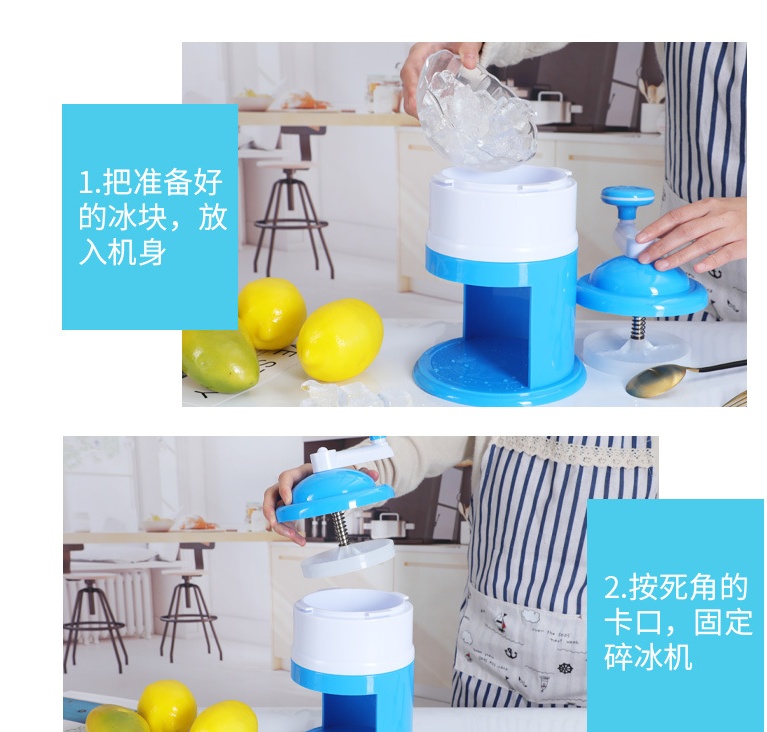 1.把准备好的冰块，放入机身

2.按死角的卡口，固定碎冰机