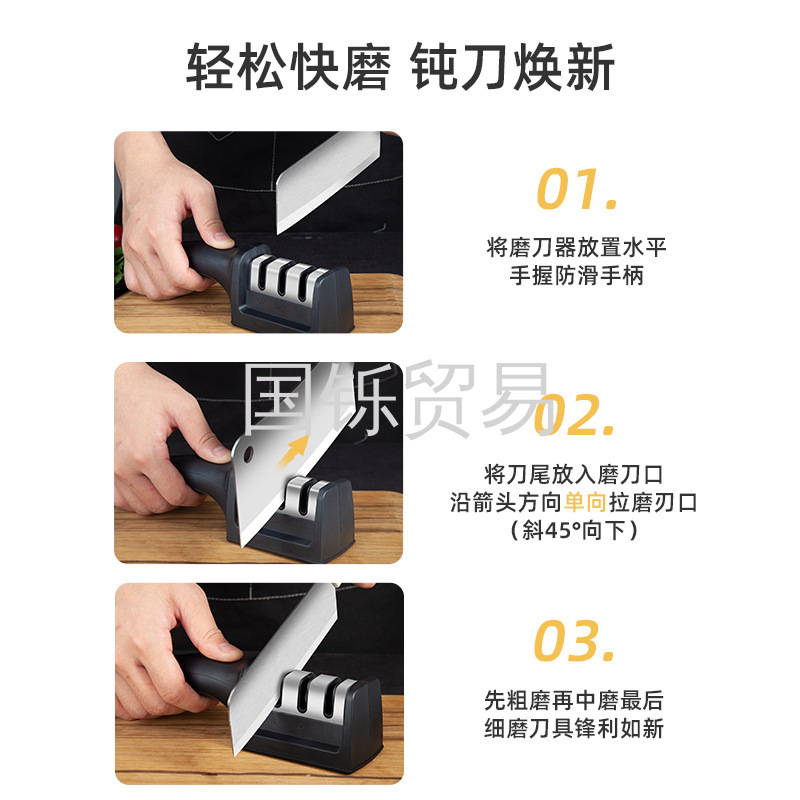 轻松快磨 钝刀焕新

01.

将磨刀器放置水平
手握防滑手柄

国铄贸易

02.

将刀尾放入磨刀口
沿箭头方向单向拉磨刃口
（斜45°向下）

03.

先粗磨再中磨最后
细磨刀具锋利如新