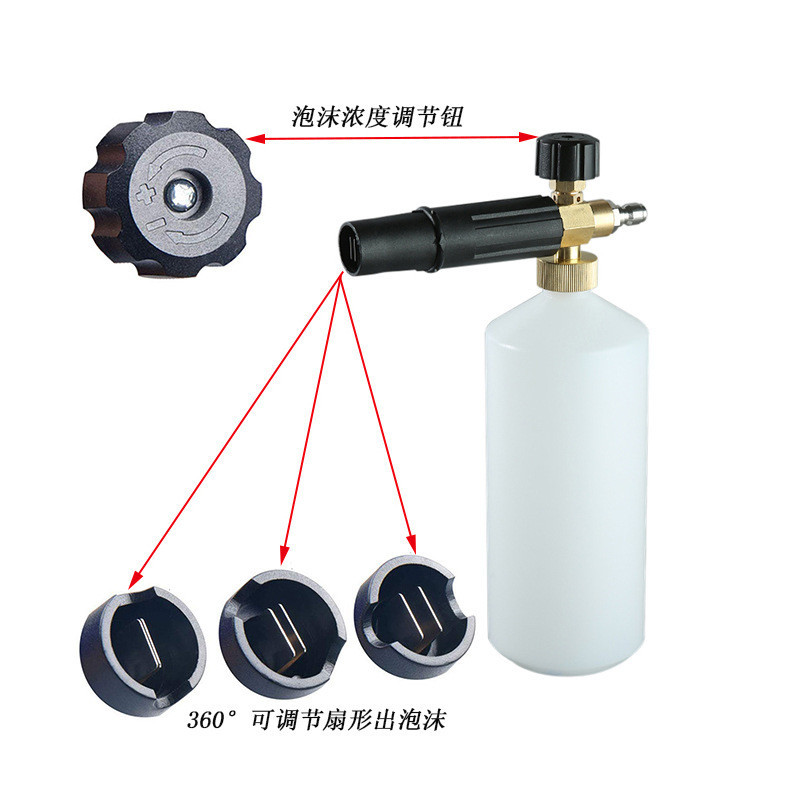 泡沫浓度调节钮

360° 可调节扇形出泡沫