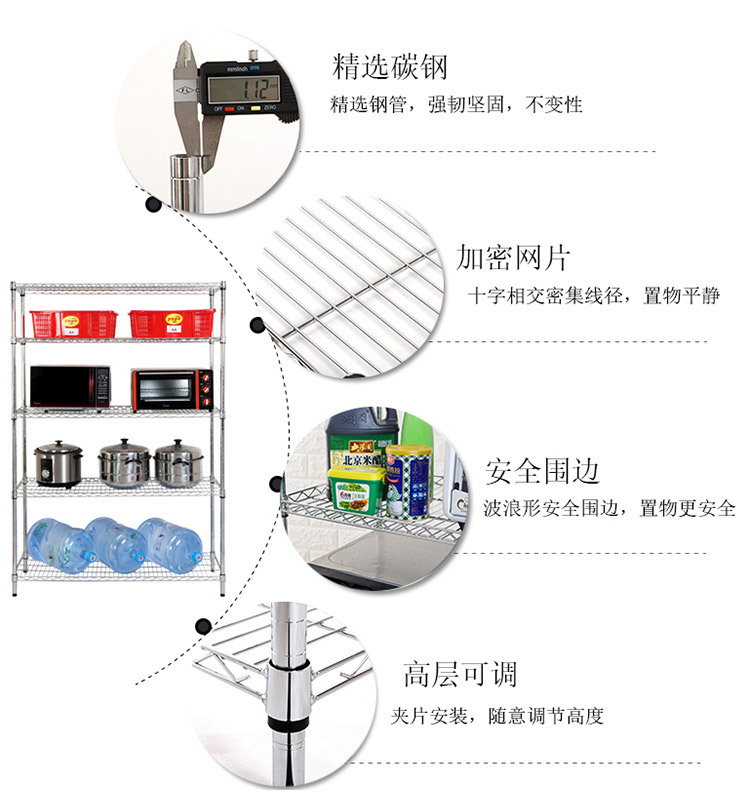 mm/inch
1.12
OFF ON ZERO

精选碳钢
精选钢管，强韧坚固，不变性

加密网片
十字相交密集线径，置物平静

北京米醋

安全围边
波浪形安全围边，置物更安全

高层可调
夹片安装，随意调节高度