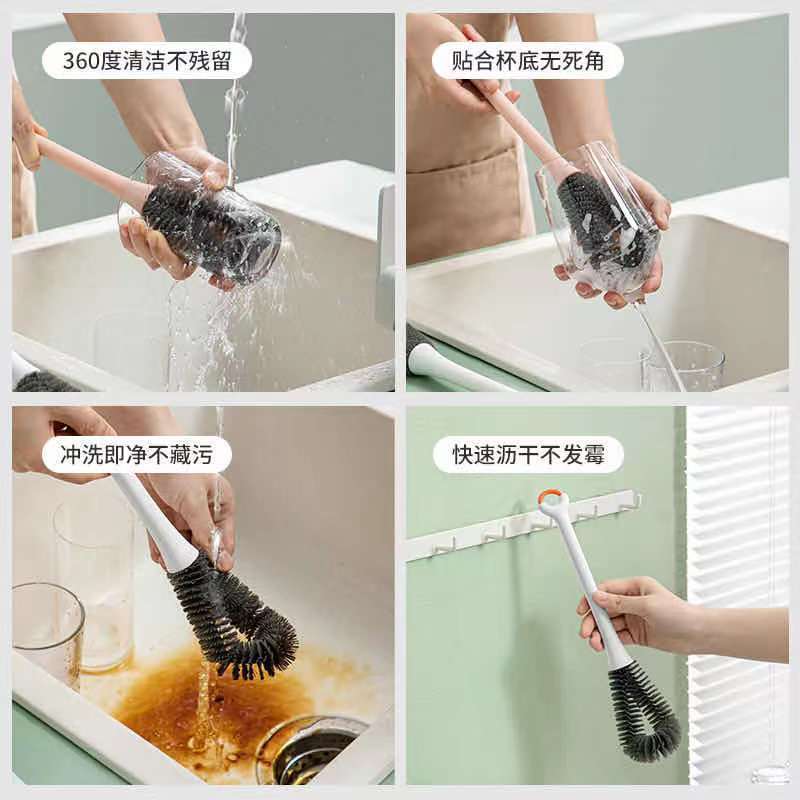 360度清洁不残留

贴合杯底无死角

冲洗即净不藏污

快速沥干不发霉