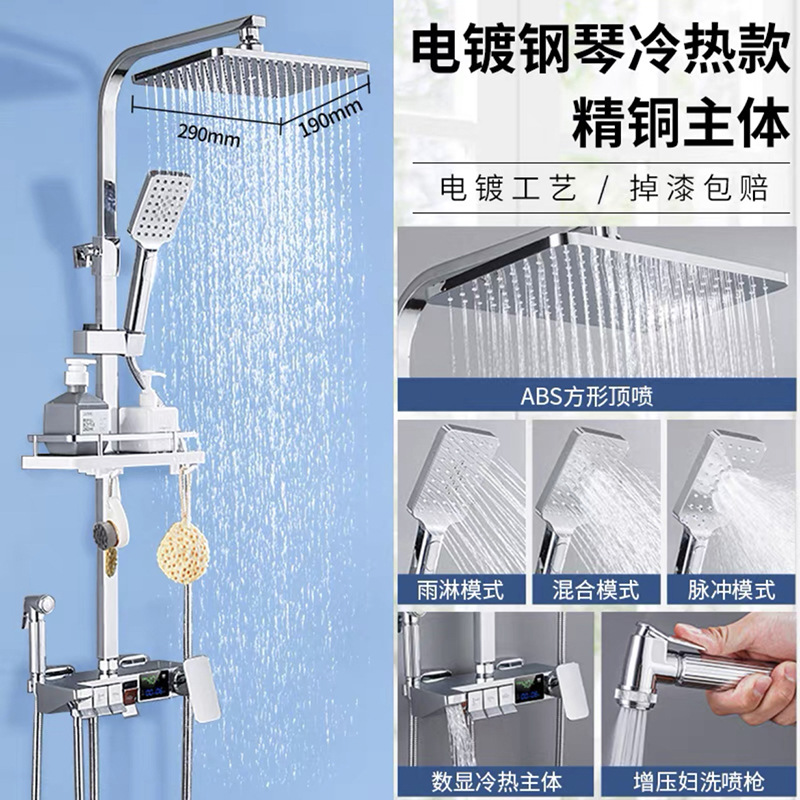 290mm

190mm

电镀钢琴冷热款
精铜主体

电镀工艺 / 掉漆包赔

ABS方形顶喷

雨淋模式

混合模式

脉冲模式

数显冷热主体

增压妇洗喷枪