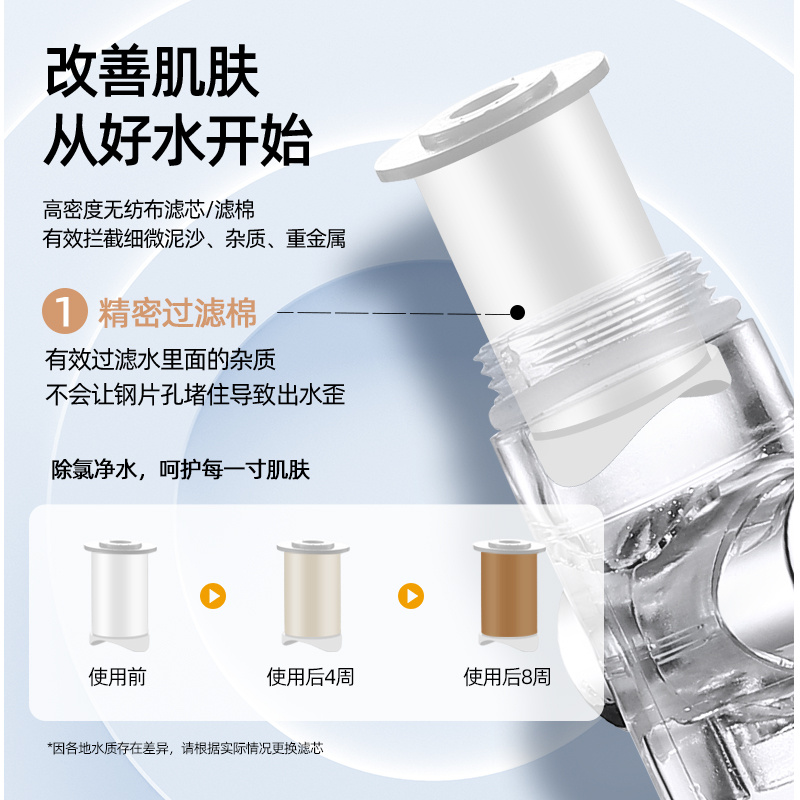 改善肌肤
从好水开始

高密度无纺布滤芯/滤棉
有效拦截细微泥沙、杂质、重金属

1 精密过滤棉

有效过滤水里面的杂质
不会让钢片孔堵住导致出水歪

除氯净水，呵护每一寸肌肤

使用前

使用后4周

使用后8周

*因各地水质存在差异，请根据实际情况更换滤芯