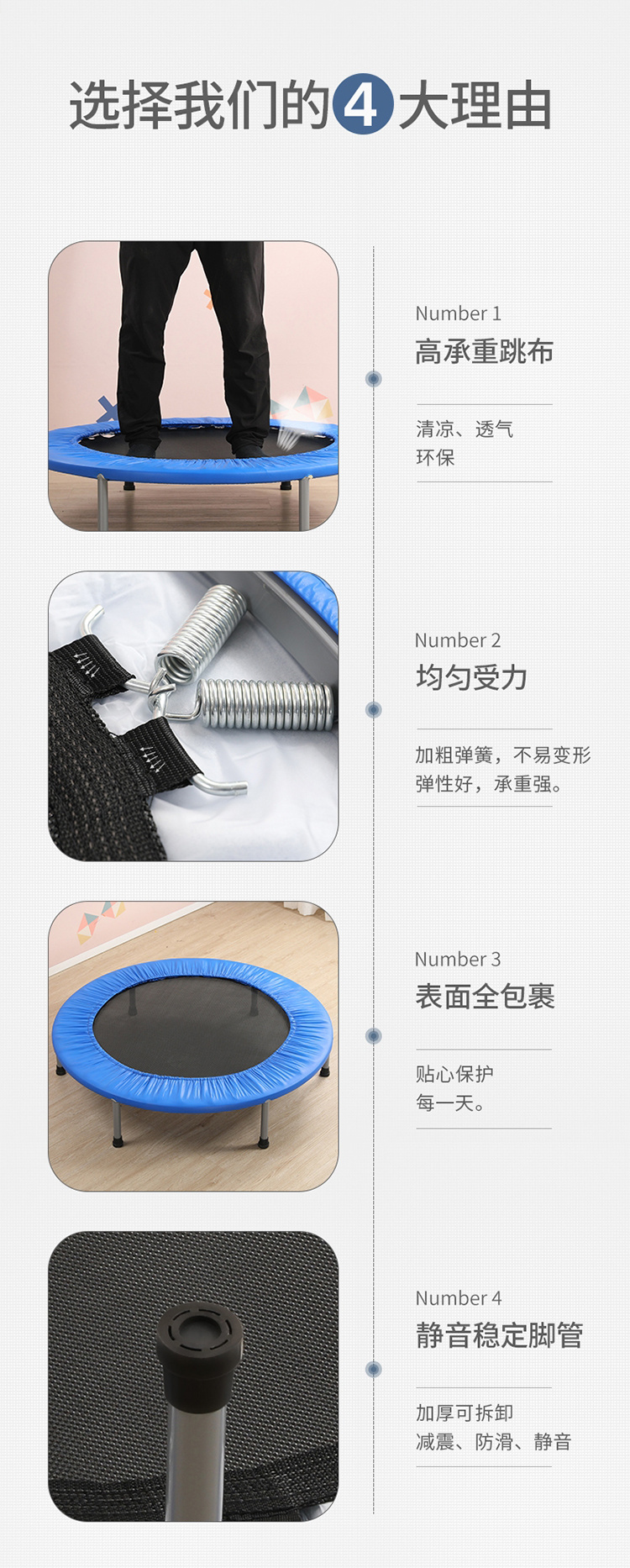 选择我们的4大理由

Number 1
高承重跳布

清凉、透气
环保

Number 2
均匀受力

加粗弹簧，不易变形
弹性好，承重强。

Number 3
表面全包裹

贴心保护
每一天。

Number 4
静音稳定脚管

加厚可拆卸
减震、防滑、静音