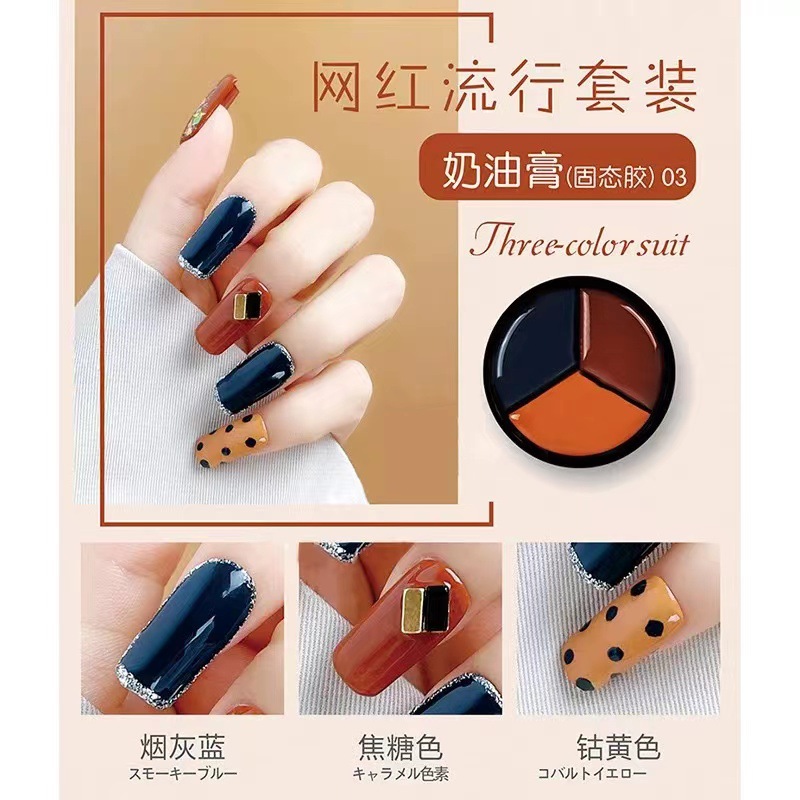 网红流行套装

奶油膏(固态胶) 03

Three-color suit

烟灰蓝
スモーキーブルー

焦糖色
キャラメル色素

钴黄色
コバルトイエロー